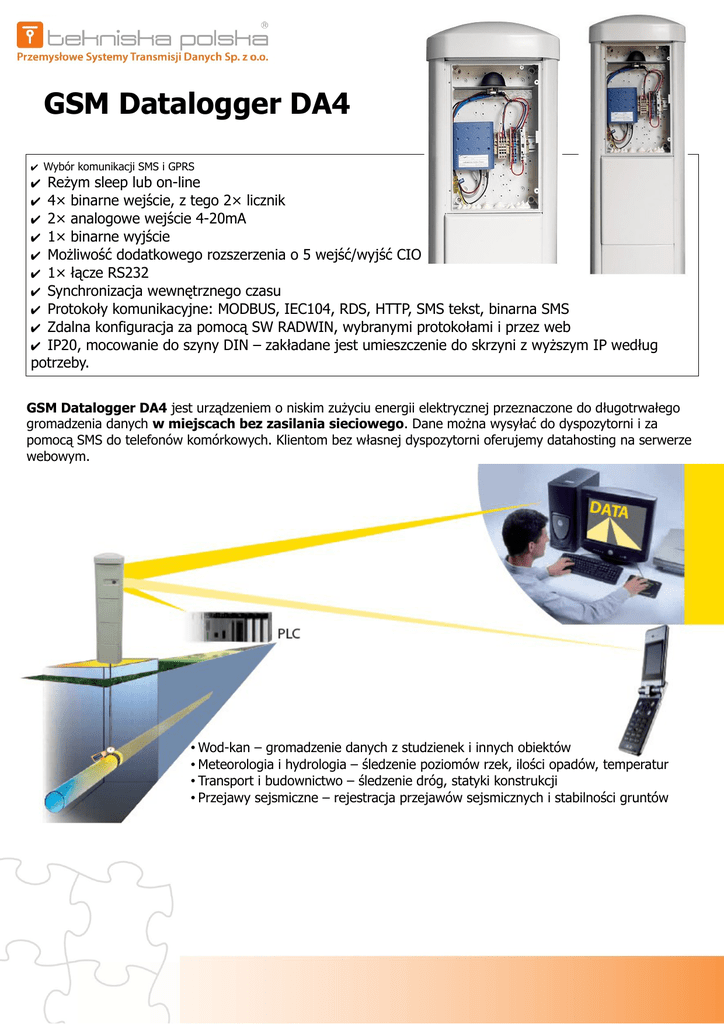 tekniska polska®
Przemysłowe Systemy Transmisji Danych Sp. z o.o.

GSM Datalogger DA4

✔ Wybór komunikacji SMS i GPRS
✔ Reżym sleep lub on-line
✔ 4× binarne wejście, z tego 2× licznik
✔ 2× analogowe wejście 4-20mA
✔ 1× binarne wyjście
✔ Możliwość dodatkowego rozszerzenia o 5 wejść/wyjść CIO
✔ 1× łącze RS232
✔ Synchronizacja wewnętrznego czasu
✔ Protokoły komunikacyjne: MODBUS, IEC104, RDS, HTTP, SMS tekst, binarna SMS
✔ Zdalna konfiguracja za pomocą SW RADWIN, wybranymi protokołami i przez web
✔ IP20, mocowanie do szyny DIN – zakładane jest umieszczenie do skrzyni z wyższym IP według potrzeby.

GSM Datalogger DA4 jest urządzeniem o niskim zużyciu energii elektrycznej przeznaczone do długotrwałego gromadzenia danych w miejscach bez zasilania sieciowego. Dane można wysyłać do dyspozytorni i za pomocą SMS do telefonów komórkowych. Klientom bez własnej dyspozytorni oferujemy datahosting na serwerze webowym.

DATA

PLC

• Wod-kan – gromadzenie danych z studzienek i innych obiektów
• Meteorologia i hydrologia – śledzenie poziomów rzek, ilości opadów, temperatur
• Transport i budownictwo – śledzenie dróg, statyki konstrukcji
• Przejawy sejsmiczne – rejestracja przejawów sejsmicznych i stabilności gruntów