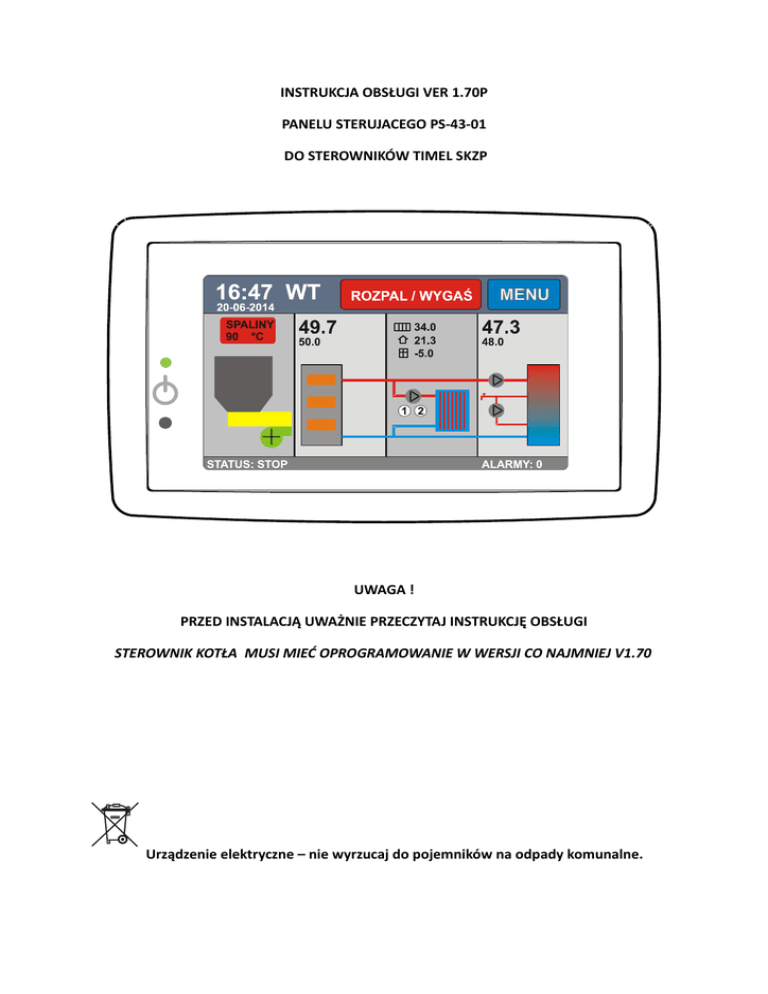 INSTRUKCJA OBSŁUGI VER 1.70P

PANELU STERUJACEGO PS-43-01

DO STEROWNIKÓW TIMEL SKZP

16:47 WT
20-06-2014
ROZPAL / WYGAŚ
MENU
SPALINY
90 °C
49.7
50.0
34.0
21.3
-5.0
47.3
48.0
1 2
STATUS: STOP
ALARMY: 0

UWAGA !

PRZED INSTALACJĄ UWAŻNIE PRZECZYTAJ INSTRUKCJĘ OBSŁUGI

STEROWNIK KOTŁA MUSI MIEĆ OPROGRAMOWANIE W WERSJI CO NAJMNIEJ V1.70

Urządzenie elektryczne – nie wyrzucaj do pojemników na odpady komunalne.