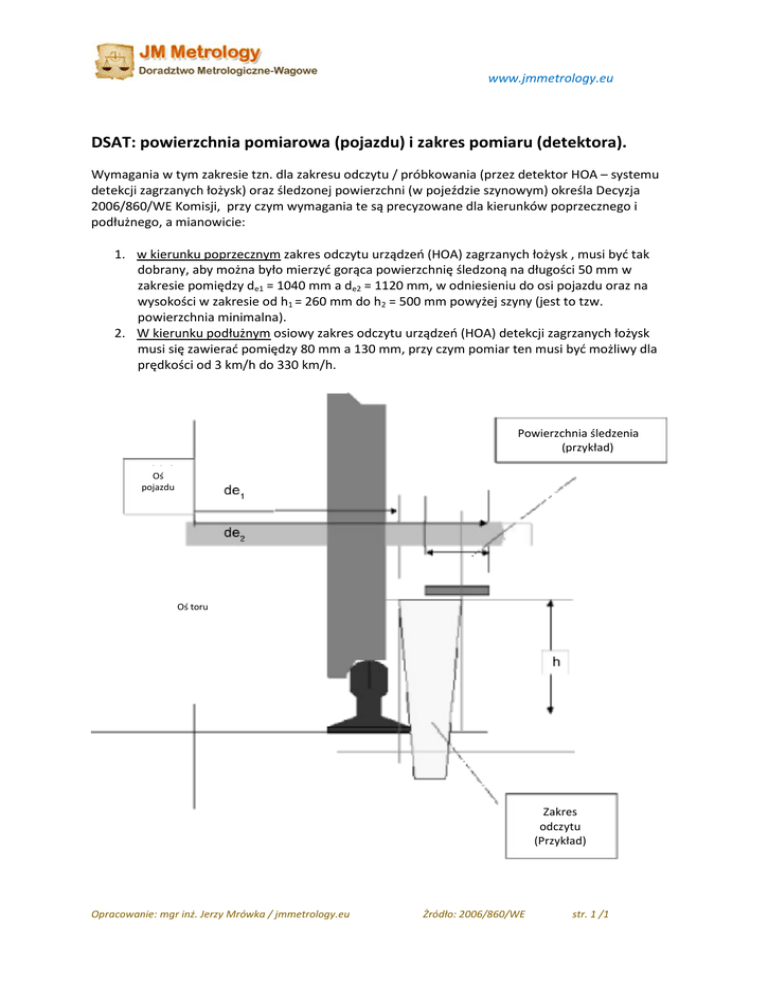 JM Metrology
Doradztwo Metrologiczne-Wagowe

www.jmmetrology.eu

DSAT: powierzchnia pomiarowa (pojazdu) i zakres pomiaru (detektora).

Wymagania w tym zakresie tzn. dla zakresu odczytu / próbkowania (przez detektor HOA – systemu detekcji zagrzanych łożysk) oraz śledzonej powierzchni (w pojeździe szynowym) określa Decyzja 2006/860/WE Komisji, przy czym wymagania te są precyzowane dla kierunków poprzecznego i podłużnego, a mianowicie:

1. w kierunku poprzecznym zakres odczytu urządzeń (HOA) zagrzanych łożysk , musi być tak dobrany, aby można było mierzyć gorąca powierzchnię śledzoną na długości 50 mm w zakresie pomiędzy $d_{e1}$ = 1040 mm a $d_{e2}$ = 1120 mm, w odniesieniu do osi pojazdu oraz na wysokości w zakresie od $h_1$ = 260 mm do $h_2$ = 500 mm powyżej szyny (jest to tzw. powierzchnia minimalna).
2. W kierunku podłużnym osiowy zakres odczytu urządzeń (HOA) detekcji zagrzanych łożysk musi się zawierać pomiędzy 80 mm a 130 mm, przy czym pomiar ten musi być możliwy dla prędkości od 3 km/h do 330 km/h.

Powierzchnia śledzenia (przykład)

Oś pojazdu

$de_1$

$de_2$

Oś toru

h

Zakres odczytu (Przykład)

Opracowanie: mgr inż. Jerzy Mrówka / jmmetrology.eu     Źródło: 2006/860/WE     str. 1 /1