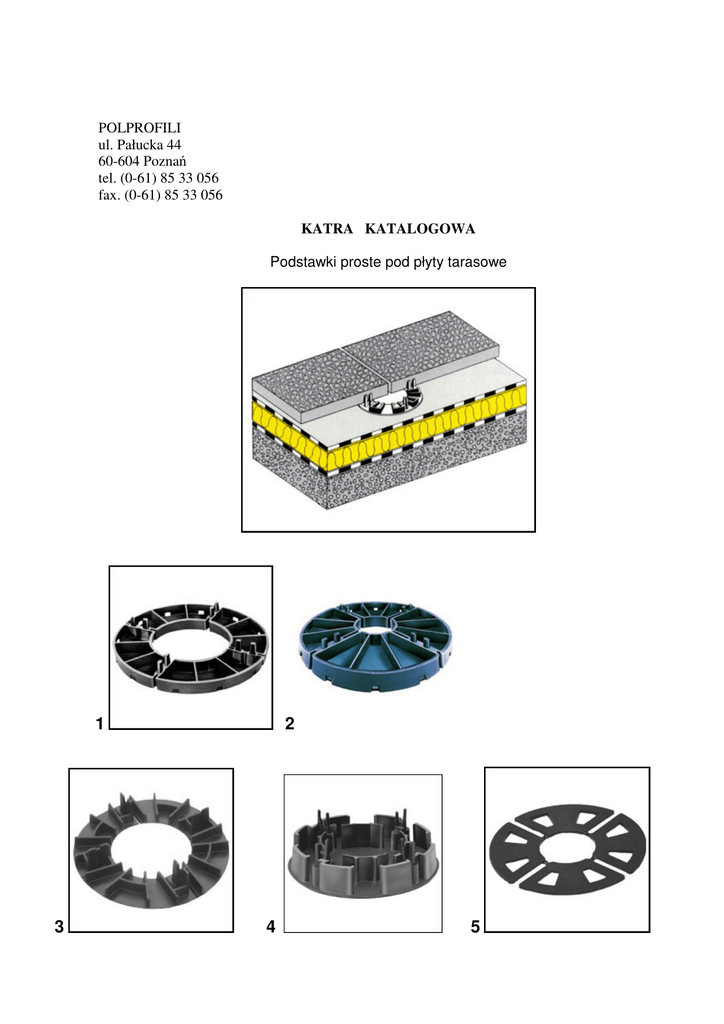 POLPROFILI
ul. Pałucka 44
60-604 Poznań
tel. (0-61) 85 33 056
fax. (0-61) 85 33 056

KATRA KATALOGOWA

Podstawki proste pod płyty tarasowe

1

2

3

4

5