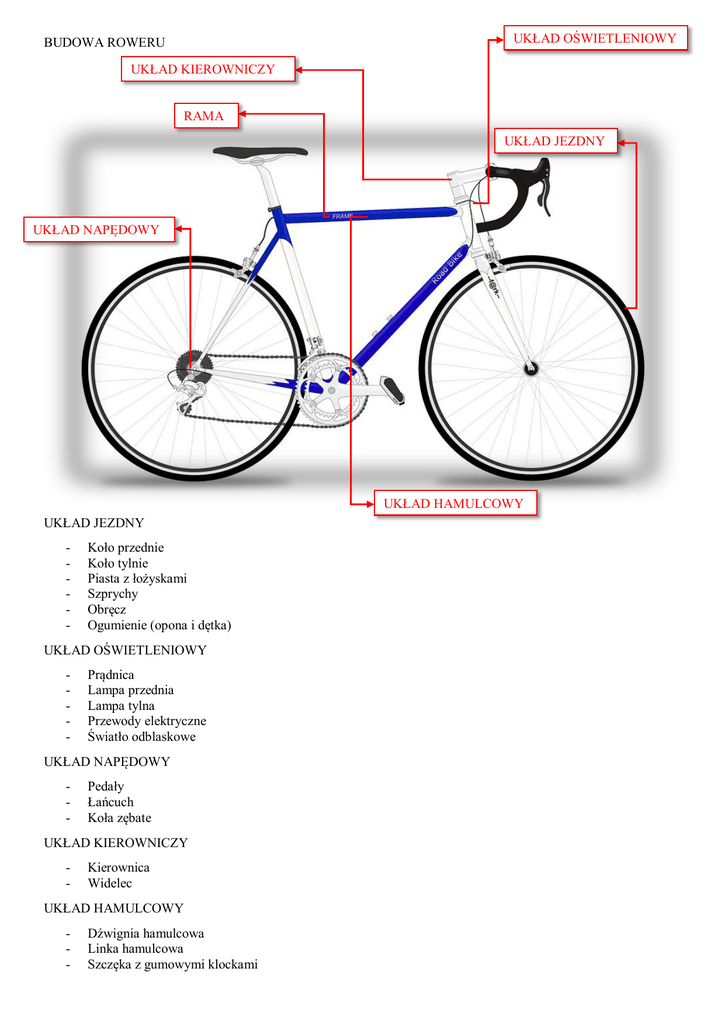 BUDOWA ROWERU

UKŁAD OŚWIETLENIOWY

UKŁAD KIEROWNICZY

RAMA

UKŁAD JEZDNY

UKŁAD NAPĘDOWY

FRAME

Road Bike

UKŁAD HAMULCOWY

UKŁAD JEZDNY

- Koło przednie
- Koło tylnie
- Piasta z łożyskami
- Szprychy
- Obręcz
- Ogumienie (opona i dętka)

UKŁAD OŚWIETLENIOWY

- Prądnica
- Lampa przednia
- Lampa tylna
- Przewody elektryczne
- Światło odblaskowe

UKŁAD NAPĘDOWY

- Pedały
- Łańcuch
- Koła zębate

UKŁAD KIEROWNICZY

- Kierownica
- Widelec

UKŁAD HAMULCOWY

- Dźwignia hamulcowa
- Linka hamulcowa
- Szczęka z gumowymi klockami