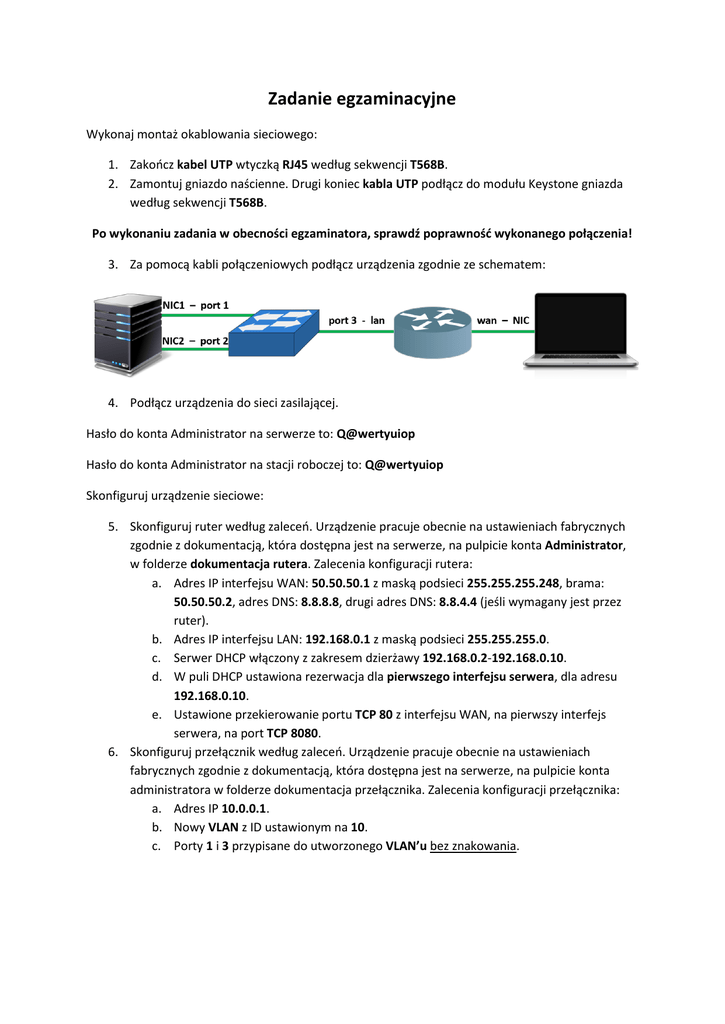 Zadanie egzaminacyjne

Wykonaj montaż okablowania sieciowego:

1. Zakończ kabel UTP wtyczką RJ45 według sekwencji T568B.
2. Zamontuj gniazdo naścienne. Drugi koniec kabla UTP podłącz do modułu Keystone gniazda według sekwencji T568B.

Po wykonaniu zadania w obecności egzaminatora, sprawdź poprawność wykonanego połączenia!

3. Za pomocą kabli połączeniowych podłącz urządzenia zgodnie ze schematem:

NIC1 – port 1
NIC2 – port 2
port 3 - lan
wan – NIC

4. Podłącz urządzenia do sieci zasilającej.

Hasło do konta Administrator na serwerze to: Q@wertyuiop

Hasło do konta Administrator na stacji roboczej to: Q@wertyuiop

Skonfiguruj urządzenie sieciowe:

5. Skonfiguruj ruter według zaleceń. Urządzenie pracuje obecnie na ustawieniach fabrycznych zgodnie z dokumentacją, która dostępna jest na serwerze, na pulpicie konta Administrator, w folderze dokumentacja rutera. Zalecenia konfiguracji rutera:
a. Adres IP interfejsu WAN: 50.50.50.1 z maską podsieci 255.255.255.248, brama: 50.50.50.2, adres DNS: 8.8.8.8, drugi adres DNS: 8.8.4.4 (jeśli wymagany jest przez ruter).
b. Adres IP interfejsu LAN: 192.168.0.1 z maską podsieci 255.255.255.0.
c. Serwer DHCP włączony z zakresem dzierżawy 192.168.0.2-192.168.0.10.
d. W puli DHCP ustawiona rezerwacja dla pierwszego interfejsu serwera, dla adresu 192.168.0.10.
e. Ustawione przekierowanie portu TCP 80 z interfejsu WAN, na pierwszy interfejs serwera, na port TCP 8080.
6. Skonfiguruj przełącznik według zaleceń. Urządzenie pracuje obecnie na ustawieniach fabrycznych zgodnie z dokumentacją, która dostępna jest na serwerze, na pulpicie konta administratora w folderze dokumentacja przełącznika. Zalecenia konfiguracji przełącznika:
a. Adres IP 10.0.0.1.
b. Nowy VLAN z ID ustawionym na 10.
c. Porty 1 i 3 przypisane do utworzonego VLAN'u bez znakowania.