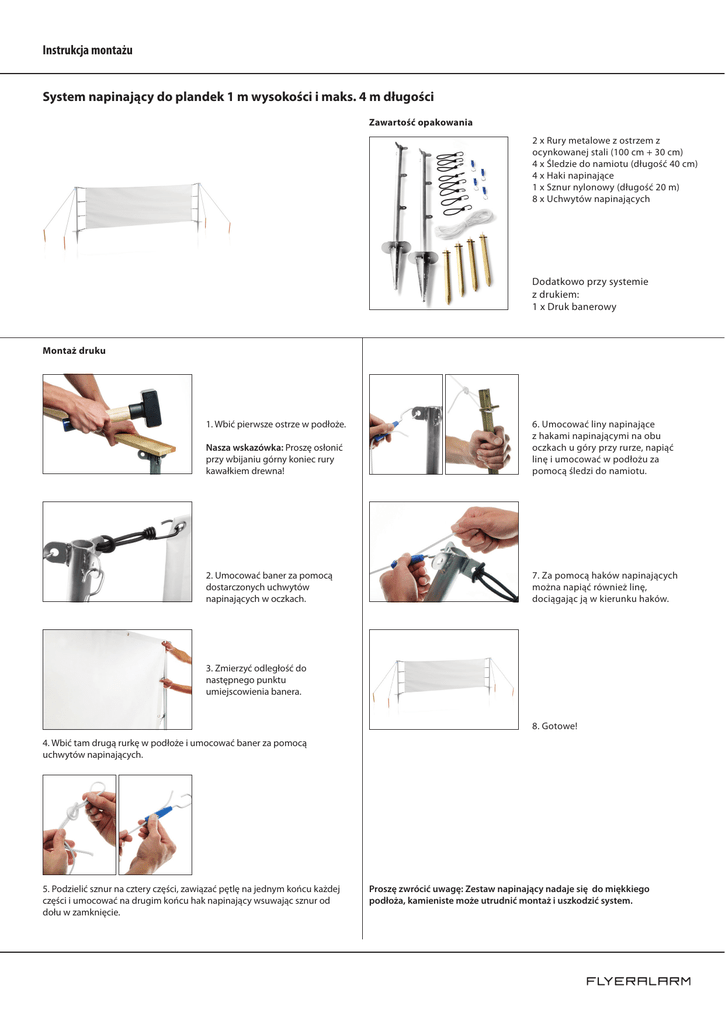 Instrukcja montażu

System napinający do plandek 1 m wysokości i maks. 4 m długości

Zawartość opakowania

2 x Rury metalowe z ostrzem z ocynkowanej stali (100 cm + 30 cm)
4 x Śledzie do namiotu (długość 40 cm)
4 x Haki napinające
1 x Sznur nylonowy (długość 20 m)
8 x Uchwytów napinających

Dodatkowo przy systemie z drukiem:
1 x Druk banerowy

Montaż druku

1. Wbić pierwsze ostrze w podłoże.

Nasza wskazówka: Proszę osłonić przy wbijaniu górny koniec rury kawałkiem drewna!

2. Umocować baner za pomocą dostarczonych uchwytów napinających w oczkach.

3. Zmierzyć odległość do następnego punktu umiejscowienia banera.

4. Wbić tam drugą rurkę w podłoże i umocować baner za pomocą uchwytów napinających.

5. Podzielić sznur na cztery części, zawiązać pętlę na jednym końcu każdej części i umocować na drugim końcu hak napinający wsuwając sznur od dołu w zamknięcie.

6. Umocować liny napinające z hakami napinającymi na obu oczkach u góry przy rurze, napiąć linę i umocować w podłożu za pomocą śledzi do namiotu.

7. Za pomocą haków napinających można napiąć również linę, dociągając ją w kierunku haków.

8. Gotowe!

Proszę zwrócić uwagę: Zestaw napinający nadaje się do miękkiego podłoża, kamieniste może utrudnić montaż i uszkodzić system.

FLYERALARM