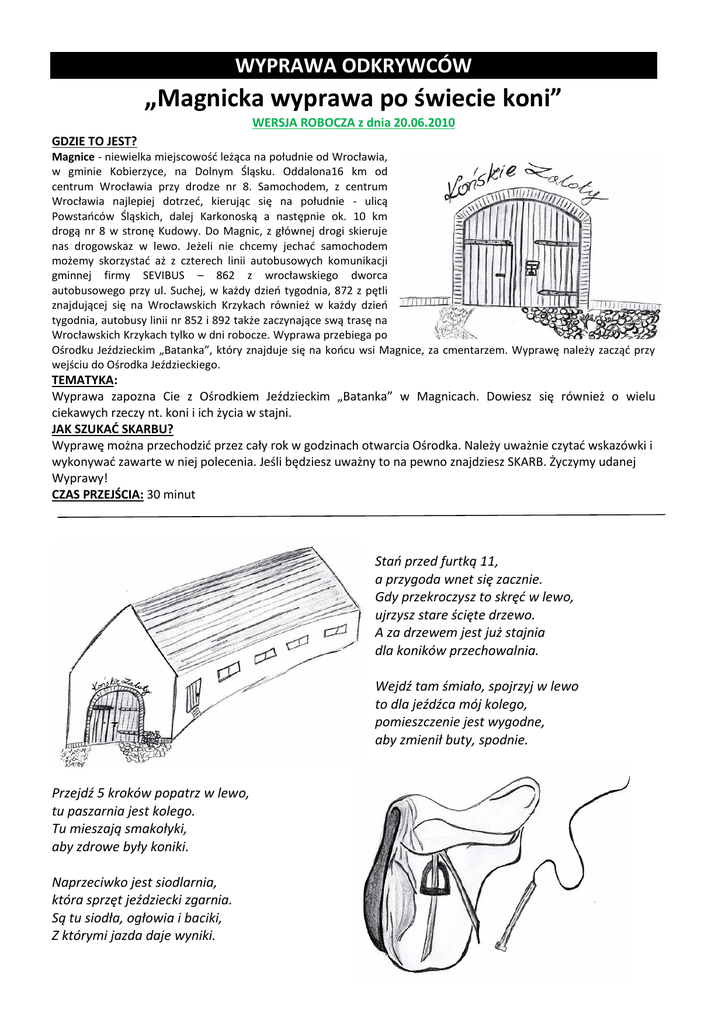 WYPRAWA ODKRYWCÓW

„Magnicka wyprawa po świecie koni"

WERSJA ROBOCZA z dnia 20.06.2010

GDZIE TO JEST?

Magnice - niewielka miejscowość leżąca na południe od Wrocławia, w gminie Kobierzyce, na Dolnym Śląsku. Oddalona16 km od centrum Wrocławia przy drodze nr 8. Samochodem, z centrum Wrocławia najlepiej dotrzeć, kierując się na południe - ulicą Powstańców Śląskich, dalej Karkonoską a następnie ok. 10 km drogą nr 8 w stronę Kudowy. Do Magnic, z głównej drogi skieruje nas drogowskaz w lewo. Jeżeli nie chcemy jechać samochodem możemy skorzystać aż z czterech linii autobusowych komunikacji gminnej firmy SEVIBUS – 862 z wrocławskiego dworca autobusowego przy ul. Suchej, w każdy dzień tygodnia, 872 z pętli znajdującej się na Wrocławskich Krzykach również w każdy dzień tygodnia, autobusy linii nr 852 i 892 także zaczynające swą trasę na Wrocławskich Krzykach tylko w dni robocze. Wyprawa przebiega po Ośrodku Jeździeckim „Batanka", który znajduje się na końcu wsi Magnice, za cmentarzem. Wyprawę należy zacząć przy wejściu do Ośrodka Jeździeckiego.

Końskie Zaloty

TEMATYKA:

Wyprawa zapozna Cie z Ośrodkiem Jeździeckim „Batanka" w Magnicach. Dowiesz się również o wielu ciekawych rzeczy nt. koni i ich życia w stajni.

JAK SZUKAĆ SKARBU?

Wyprawę można przechodzić przez cały rok w godzinach otwarcia Ośrodka. Należy uważnie czytać wskazówki i wykonywać zawarte w niej polecenia. Jeśli będziesz uważny to na pewno znajdziesz SKARB. Życzymy udanej Wyprawy!

CZAS PRZEJŚCIA: 30 minut

Końskie Zaloty

Stań przed furtką 11,
a przygoda wnet się zacznie.
Gdy przekroczysz to skręć w lewo,
ujrzysz stare ścięte drzewo.
A za drzewem jest już stajnia
dla koników przechowalnia.

Wejdź tam śmiało, spojrzyj w lewo
to dla jeźdźca mój kolego,
pomieszczenie jest wygodne,
aby zmienił buty, spodnie.

Przejdź 5 kroków popatrz w lewo,
tu paszarnia jest kolego.
Tu mieszają smakołyki,
aby zdrowe były koniki.

Naprzeciwko jest siodlarnia,
która sprzęt jeździecki zgarnia.
Są tu siodła, ogłowia i baciki,
Z którymi jazda daje wyniki.