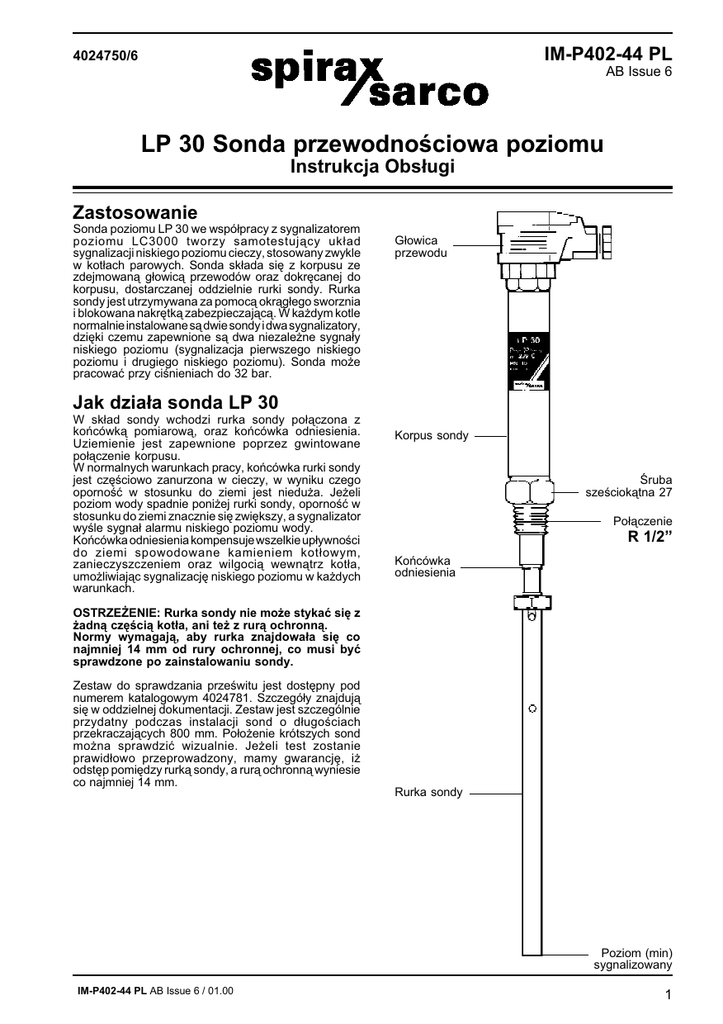 4024750/6

spirax sarco

IM-P402-44 PL
AB Issue 6

LP 30 Sonda przewodnościowa poziomu
Instrukcja Obsługi

Zastosowanie
Sonda poziomu LP 30 we współpracy z sygnalizatorem poziomu LC3000 tworzy samotestujący układ sygnalizacji niskiego poziomu cieczy, stosowany zwykle w kotłach parowych. Sonda składa się z korpusu ze zdejmowaną głowicą przewodów oraz dokręcanej do korpusu, dostarczanej oddzielnie rurki sondy. Rurka sondy jest utrzymywana za pomocą okrągłego sworznia i blokowana nakrętką zabezpieczającą. W każdym kotle normalnie instalowane są dwie sondy i dwa sygnalizatory, dzięki czemu zapewnione są dwa niezależne sygnały niskiego poziomu (sygnalizacja pierwszego niskiego poziomu i drugiego niskiego poziomu). Sonda może pracować przy ciśnieniach do 32 bar.

Jak działa sonda LP 30
W skład sondy wchodzi rurka sondy połączona z końcówką pomiarową, oraz końcówka odniesienia. Uziemienie jest zapewnione poprzez gwintowane połączenie korpusu.
W normalnych warunkach pracy, końcówka rurki sondy jest częściowo zanurzona w cieczy, w wyniku czego oporność w stosunku do ziemi jest nieduża. Jeżeli poziom wody spadnie poniżej rurki sondy, oporność w stosunku do ziemi znacznie się zwiększy, a sygnalizator wyśle sygnał alarmu niskiego poziomu wody.
Końcówka odniesienia kompensuje wszelkie upływności do ziemi spowodowane kamieniem kotłowym, zanieczyszczeniem oraz wilgocią wewnątrz kotła, umożliwiając sygnalizację niskiego poziomu w każdych warunkach.

OSTRZEŻENIE: Rurka sondy nie może stykać się z żadną częścią kotła, ani też z rurą ochronną. Normy wymagają, aby rurka znajdowała się co najmniej 14 mm od rury ochronnej, co musi być sprawdzone po zainstalowaniu sondy.

Zestaw do sprawdzania prześwitu jest dostępny pod numerem katalogowym 4024781. Szczegóły znajdują się w oddzielnej dokumentacji. Zestaw jest szczególnie przydatny podczas instalacji sond o długościach przekraczających 800 mm. Położenie krótszych sond można sprawdzić wizualnie. Jeżeli test zostanie prawidłowo przeprowadzony, mamy gwarancję, iż odstęp pomiędzy rurką sondy, a rurą ochronną wyniesie co najmniej 14 mm.

Głowica przewodu

LP 30

Korpus sondy

Śruba sześciokątna 27

Połączenie
R 1/2"

Końcówka odniesienia

Rurka sondy

Poziom (min) sygnalizowany

IM-P402-44 PL AB Issue 6 / 01.00

1