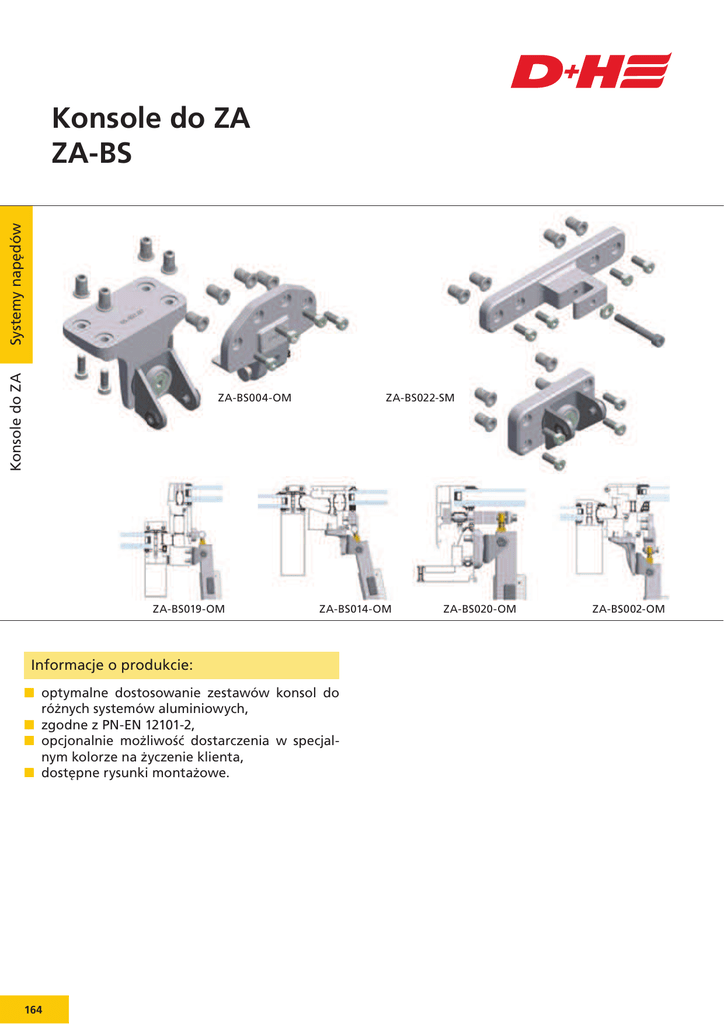 D+H

Konsole do ZA
ZA-BS

Systemy napędów

Konsole do ZA

ZA-BS004-OM

ZA-BS022-SM

ZA-BS019-OM

ZA-BS014-OM

ZA-BS020-OM

ZA-BS002-OM

Informacje o produkcie:

■ optymalne dostosowanie zestawów konsol do różnych systemów aluminiowych,
■ zgodne z PN-EN 12101-2,
■ opcjonalnie możliwość dostarczenia w specjalnym kolorze na życzenie klienta,
■ dostępne rysunki montażowe.

164