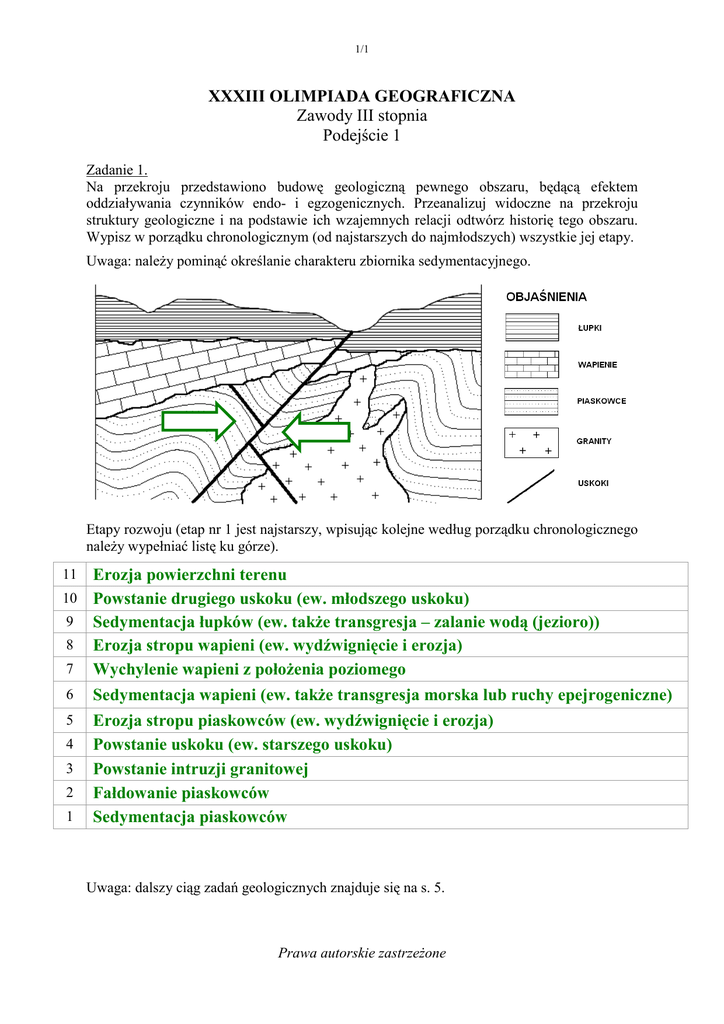 1/1

XXXIII OLIMPIADA GEOGRAFICZNA
Zawody III stopnia
Podejście 1

Zadanie 1.
Na przekroju przedstawiono budowę geologiczną pewnego obszaru, będącą efektem oddziaływania czynników endo- i egzogenicznych. Przeanalizuj widoczne na przekroju struktury geologiczne i na podstawie ich wzajemnych relacji odtwórz historię tego obszaru. Wypisz w porządku chronologicznym (od najstarszych do najmłodszych) wszystkie jej etapy.

Uwaga: należy pominąć określanie charakteru zbiornika sedymentacyjnego.

OBJAŚNIENIA
ŁUPKI
WAPIENIE
PIASKOWCE
GRANITY
USKOKI

Etapy rozwoju (etap nr 1 jest najstarszy, wpisując kolejne według porządku chronologicznego należy wypełniać listę ku górze).

| 11 | Erozja powierzchni terenu |
|---|---|
| 10 | Powstanie drugiego uskoku (ew. młodszego uskoku) |
| 9 | Sedymentacja łupków (ew. także transgresja – zalanie wodą (jezioro)) |
| 8 | Erozja stropu wapieni (ew. wydźwignięcie i erozja) |
| 7 | Wychylenie wapieni z położenia poziomego |
| 6 | Sedymentacja wapieni (ew. także transgresja morska lub ruchy epejrogeniczne) |
| 5 | Erozja stropu piaskowców (ew. wydźwignięcie i erozja) |
| 4 | Powstanie uskoku (ew. starszego uskoku) |
| 3 | Powstanie intruzji granitowej |
| 2 | Fałdowanie piaskowców |
| 1 | Sedymentacja piaskowców |

Uwaga: dalszy ciąg zadań geologicznych znajduje się na s. 5.

Prawa autorskie zastrzeżone