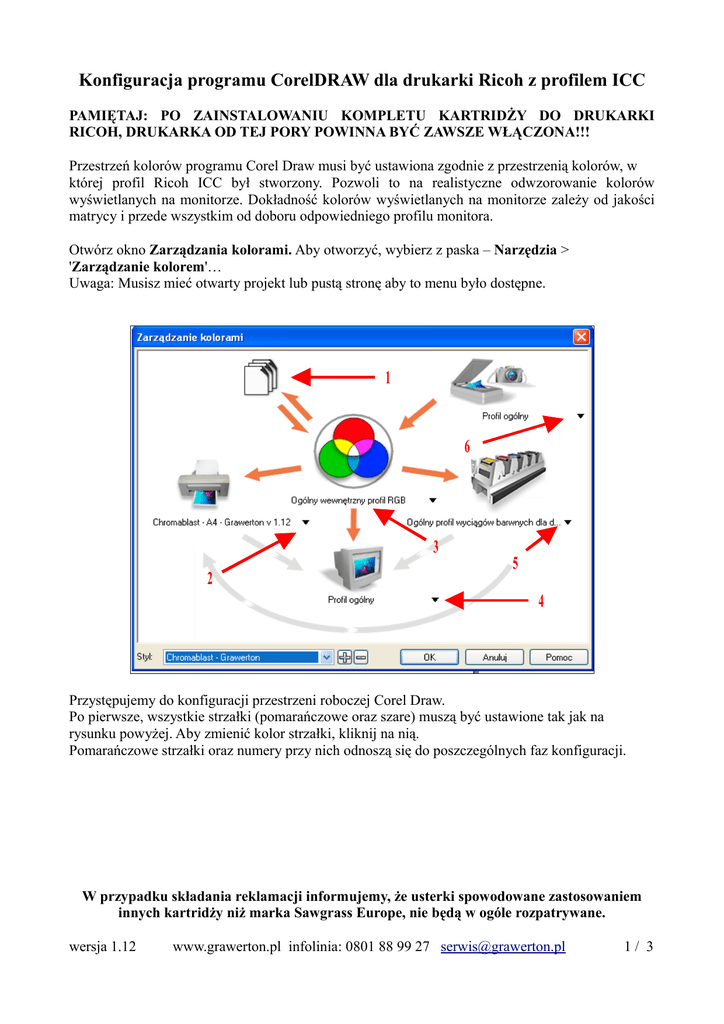 Konfiguracja programu CorelDRAW dla drukarki Ricoh z profilem ICC

PAMIĘTAJ: PO ZAINSTALOWANIU KOMPLETU KARTRIDŻY DO DRUKARKI RICOH, DRUKARKA OD TEJ PORY POWINNA BYĆ ZAWSZE WŁĄCZONA!!!

Przestrzeń kolorów programu Corel Draw musi być ustawiona zgodnie z przestrzenią kolorów, w której profil Ricoh ICC był stworzony. Pozwoli to na realistyczne odwzorowanie kolorów wyświetlanych na monitorze. Dokładność kolorów wyświetlanych na monitorze zależy od jakości matrycy i przede wszystkim od doboru odpowiedniego profilu monitora.

Otwórz okno Zarządzania kolorami. Aby otworzyć, wybierz z paska – Narzędzia > 'Zarządzanie kolorem'…
Uwaga: Musisz mieć otwarty projekt lub pustą stronę aby to menu było dostępne.

Zarządzanie kolorami
1
Profil ogólny
6
Ogólny wewnętrzny profil RGB
Chromablast - A4 - Grawerton v 1.12
Ogólny profil wyciągów barwnych dla d...
3
5
2
Profil ogólny
4
Styl: Chromablast - Grawerton
OK
Anuluj
Pomoc

Przystępujemy do konfiguracji przestrzeni roboczej Corel Draw.
Po pierwsze, wszystkie strzałki (pomarańczowe oraz szare) muszą być ustawione tak jak na rysunku powyżej. Aby zmienić kolor strzałki, kliknij na nią.
Pomarańczowe strzałki oraz numery przy nich odnoszą się do poszczególnych faz konfiguracji.

W przypadku składania reklamacji informujemy, że usterki spowodowane zastosowaniem innych kartridży niż marka Sawgrass Europe, nie będą w ogóle rozpatrywane.

wersja 1.12 www.grawerton.pl infolinia: 0801 88 99 27 serwis@grawerton.pl 1 / 3