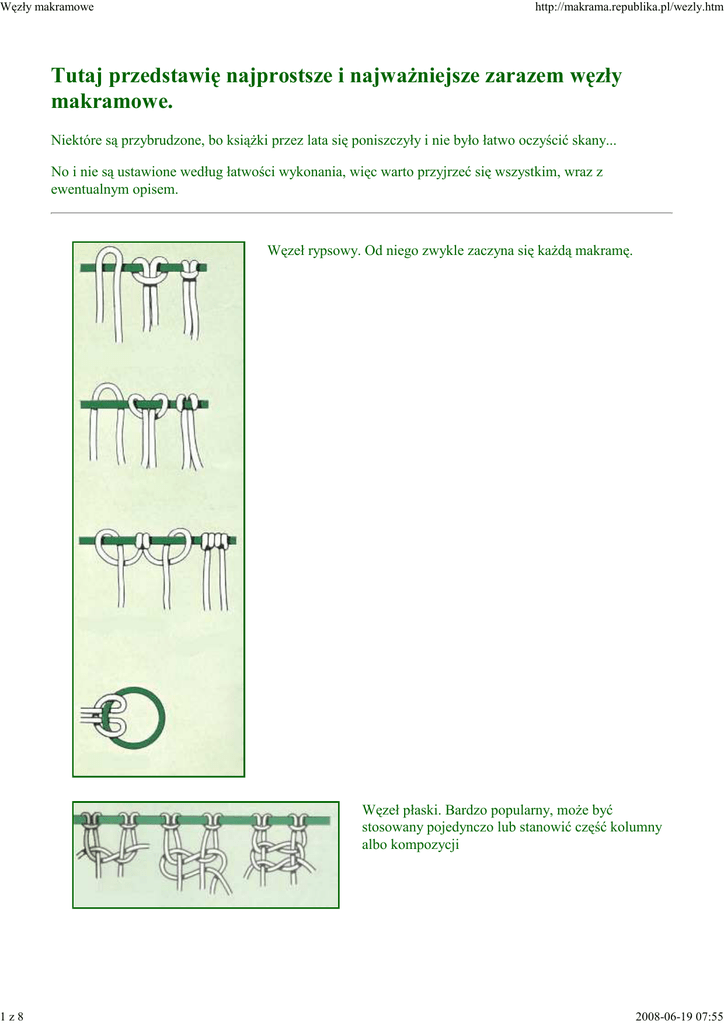 Węzły makramowe

http://makrama.republika.pl/wezly.htm

Tutaj przedstawię najprostsze i najważniejsze zarazem węzły makramowe.

Niektóre są przybrudzone, bo książki przez lata się poniszczyły i nie było łatwo oczyścić skany...

No i nie są ustawione według łatwości wykonania, więc warto przyjrzeć się wszystkim, wraz z ewentualnym opisem.

Węzeł rypsowy. Od niego zwykle zaczyna się każdą makramę.

Węzeł płaski. Bardzo popularny, może być stosowany pojedynczo lub stanowić część kolumny albo kompozycji

1 z 8

2008-06-19 07:55