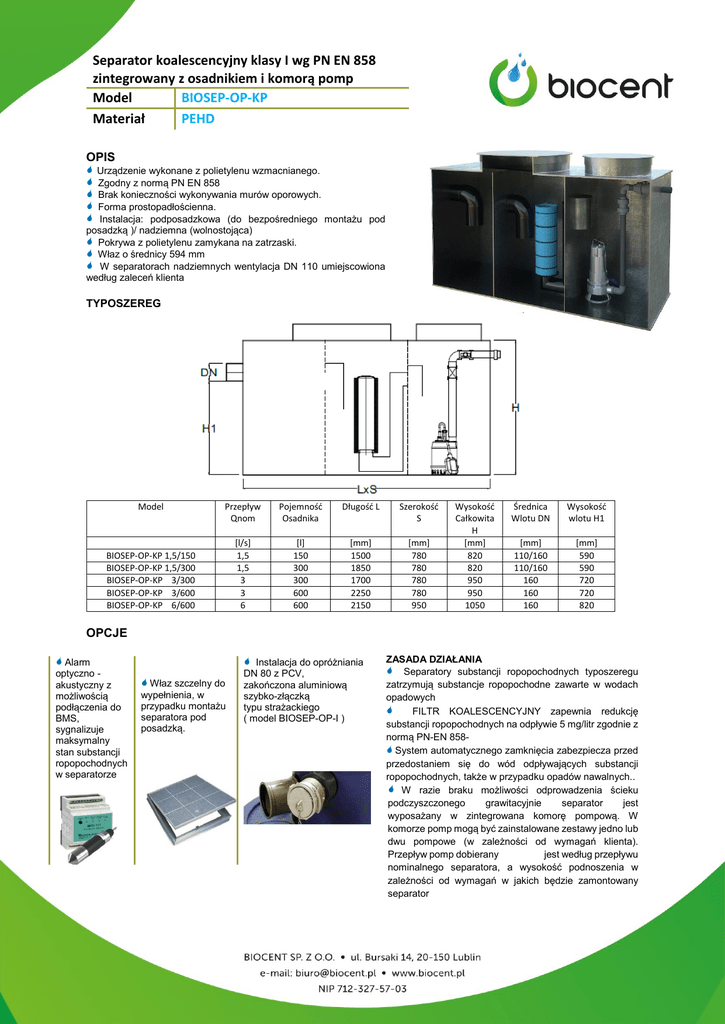 Separator koalescencyjny klasy I wg PN EN 858 zintegrowany z osadnikiem i komorą pomp

| Model | BIOSEP-OP-KP |
|---|---|
| Materiał | PEHD |

biocent

OPIS
Urządzenie wykonane z polietylenu wzmacnianego.
Zgodny z normą PN EN 858
Brak konieczności wykonywania murów oporowych.
Forma prostopadłościenna.
Instalacja: podposadzkowa (do bezpośredniego montażu pod posadzką )/ nadziemna (wolnostojąca)
Pokrywa z polietylenu zamykana na zatrzaski.
Właz o średnicy 594 mm
W separatorach nadziemnych wentylacja DN 110 umiejscowiona według zaleceń klienta

TYPOSZEREG

DN
H1
H
LxS

| Model | Przepływ Qnom | Pojemność Osadnika | Długość L | Szerokość S | Wysokość Całkowita H | Średnica Wlotu DN | Wysokość wlotu H1 |
|---|---|---|---|---|---|---|---|
| | [l/s] | [l] | [mm] | [mm] | [mm] | [mm] | [mm] |
| BIOSEP-OP-KP 1,5/150 | 1,5 | 150 | 1500 | 780 | 820 | 110/160 | 590 |
| BIOSEP-OP-KP 1,5/300 | 1,5 | 300 | 1850 | 780 | 820 | 110/160 | 590 |
| BIOSEP-OP-KP 3/300 | 3 | 300 | 1700 | 780 | 950 | 160 | 720 |
| BIOSEP-OP-KP 3/600 | 3 | 600 | 2250 | 780 | 950 | 160 | 720 |
| BIOSEP-OP-KP 6/600 | 6 | 600 | 2150 | 950 | 1050 | 160 | 820 |

OPCJE

Alarm optyczno - akustyczny z możliwością podłączenia do BMS, sygnalizuje maksymalny stan substancji ropopochodnych w separatorze

Właz szczelny do wypełnienia, w przypadku montażu separatora pod posadzką.

Instalacja do opróżniania DN 80 z PCV, zakończona aluminiową szybko-złączką typu strażackiego ( model BIOSEP-OP-I )

ZASADA DZIAŁANIA
Separatory substancji ropopochodnych typoszeregu zatrzymują substancje ropopochodne zawarte w wodach opadowych
FILTR KOALESCENCYJNY zapewnia redukcję substancji ropopochodnych na odpływie 5 mg/litr zgodnie z normą PN-EN 858-
System automatycznego zamknięcia zabezpiecza przed przedostaniem się do wód odpływających substancji ropopochodnych, także w przypadku opadów nawalnych..
W razie braku możliwości odprowadzenia ścieku podczyszczonego grawitacyjnie separator jest wyposażany w zintegrowana komorę pompową. W komorze pomp mogą być zainstalowane zestawy jedno lub dwu pompowe (w zależności od wymagań klienta). Przepływ pomp dobierany jest według przepływu nominalnego separatora, a wysokość podnoszenia w zależności od wymagań w jakich będzie zamontowany separator

BIOCENT SP. Z O.O. • ul. Bursaki 14, 20-150 Lublin
e-mail: biuro@biocent.pl • www.biocent.pl
NIP 712-327-57-03