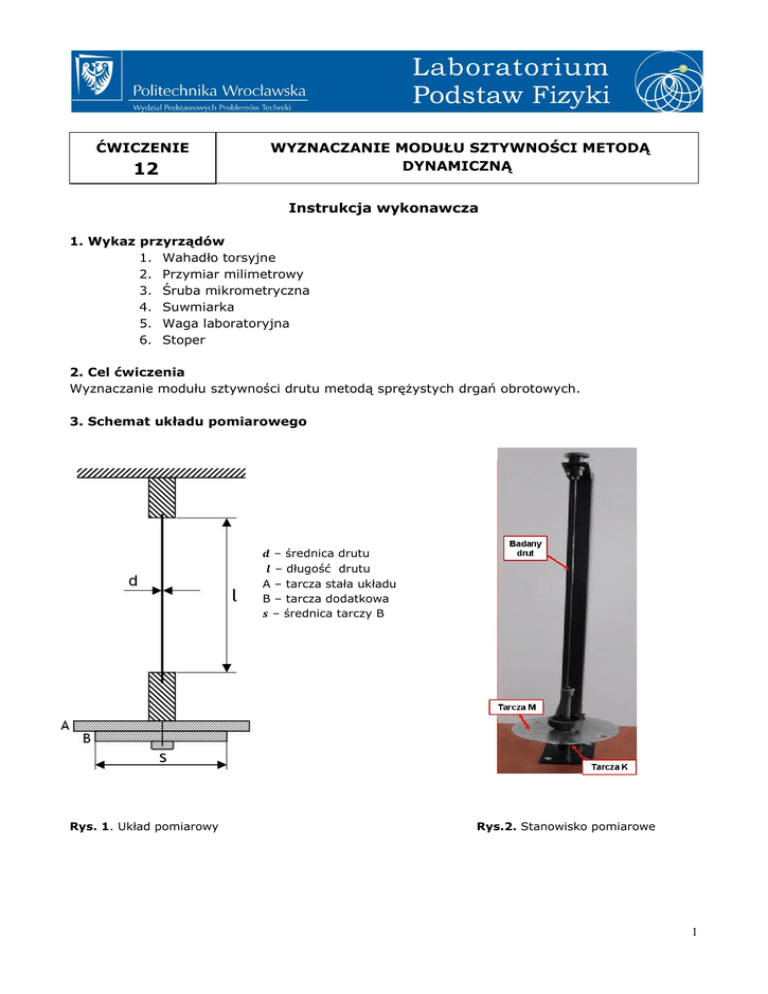 Politechnika Wrocławska
Wydział Podstawowych Problemów Techniki

Laboratorium Podstaw Fizyki

| ĆWICZENIE 12 | WYZNACZANIE MODUŁU SZTYWNOŚCI METODĄ DYNAMICZNĄ |
|---|---|

Instrukcja wykonawcza

1. Wykaz przyrządów
1. Wahadło torsyjne
2. Przymiar milimetrowy
3. Śruba mikrometryczna
4. Suwmiarka
5. Waga laboratoryjna
6. Stoper

2. Cel ćwiczenia
Wyznaczanie modułu sztywności drutu metodą sprężystych drgań obrotowych.

3. Schemat układu pomiarowego

d
l
A
B
s

$d$ – średnica drutu
$l$ – długość drutu
A – tarcza stała układu
B – tarcza dodatkowa
$s$ – średnica tarczy B

Badany drut
Tarcza M
Tarcza K

Rys. 1. Układ pomiarowy

Rys.2. Stanowisko pomiarowe

1