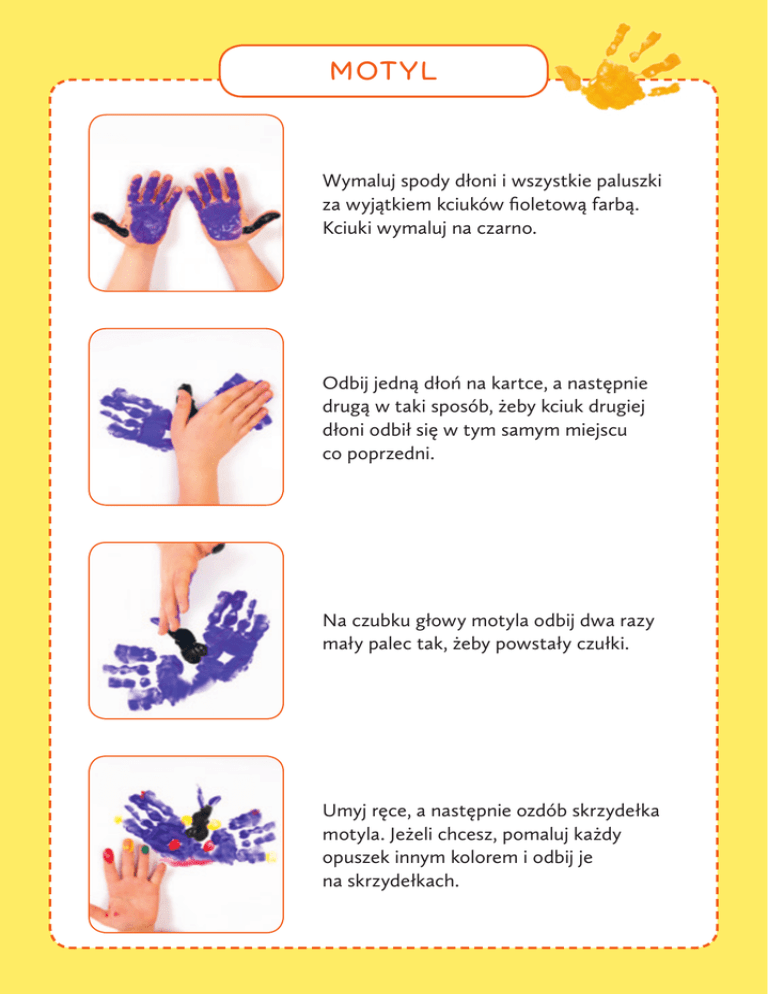 MOTYL

Wymaluj spody dłoni i wszystkie paluszki za wyjątkiem kciuków fioletową farbą. Kciuki wymaluj na czarno.

Odbij jedną dłoń na kartce, a następnie drugą w taki sposób, żeby kciuk drugiej dłoni odbił się w tym samym miejscu co poprzedni.

Na czubku głowy motyla odbij dwa razy mały palec tak, żeby powstały czułki.

Umyj ręce, a następnie ozdób skrzydełka motyla. Jeżeli chcesz, pomaluj każdy opuszek innym kolorem i odbij je na skrzydełkach.