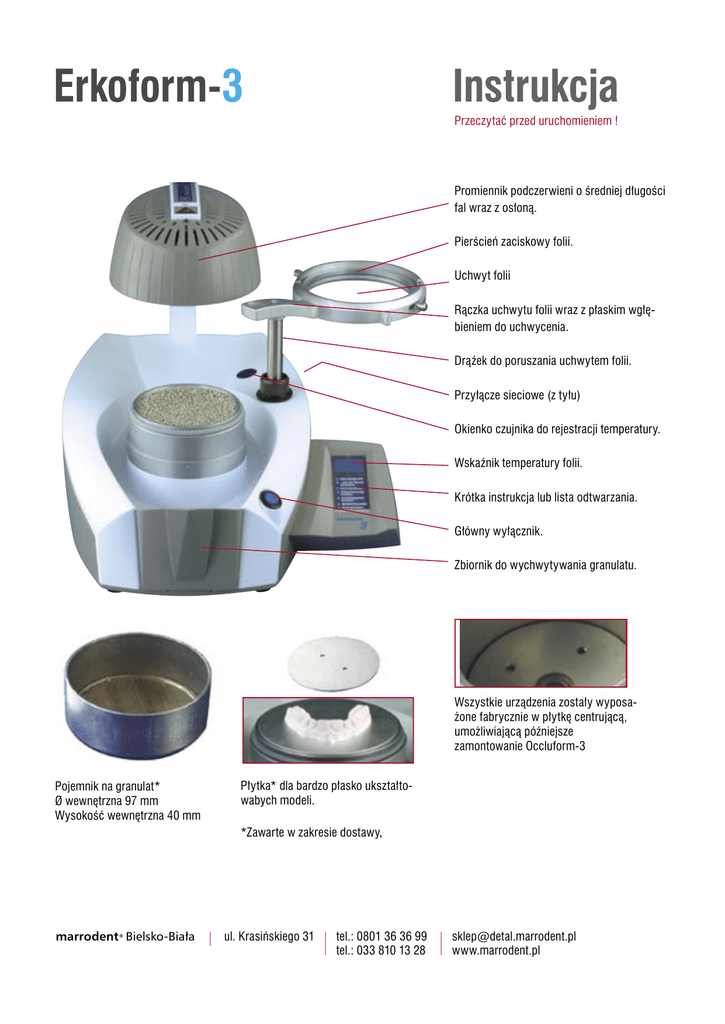 Erkoform-3

Instrukcja

Przeczytać przed uruchomieniem !

Promiennik podczerwieni o średniej długości fal wraz z osłoną.

Pierścień zaciskowy folii.

Uchwyt folii

Rączka uchwytu folii wraz z płaskim wgłębieniem do uchwycenia.

Drążek do poruszania uchwytem folii.

Przyłącze sieciowe (z tyłu)

Okienko czujnika do rejestracji temperatury.

Wskaźnik temperatury folii.

Krótka instrukcja lub lista odtwarzania.

Główny wyłącznik.

Zbiornik do wychwytywania granulatu.

Wszystkie urządzenia zostały wyposażone fabrycznie w płytkę centrującą, umożliwiającą późniejsze zamontowanie Occluform-3

Pojemnik na granulat*
Ø wewnętrzna 97 mm
Wysokość wewnętrzna 40 mm

Płytka* dla bardzo płasko ukształtowabych modeli.

*Zawarte w zakresie dostawy,

marrodent® Bielsko-Biała | ul. Krasińskiego 31 | tel.: 0801 36 36 99 tel.: 033 810 13 28 | sklep@detal.marrodent.pl www.marrodent.pl