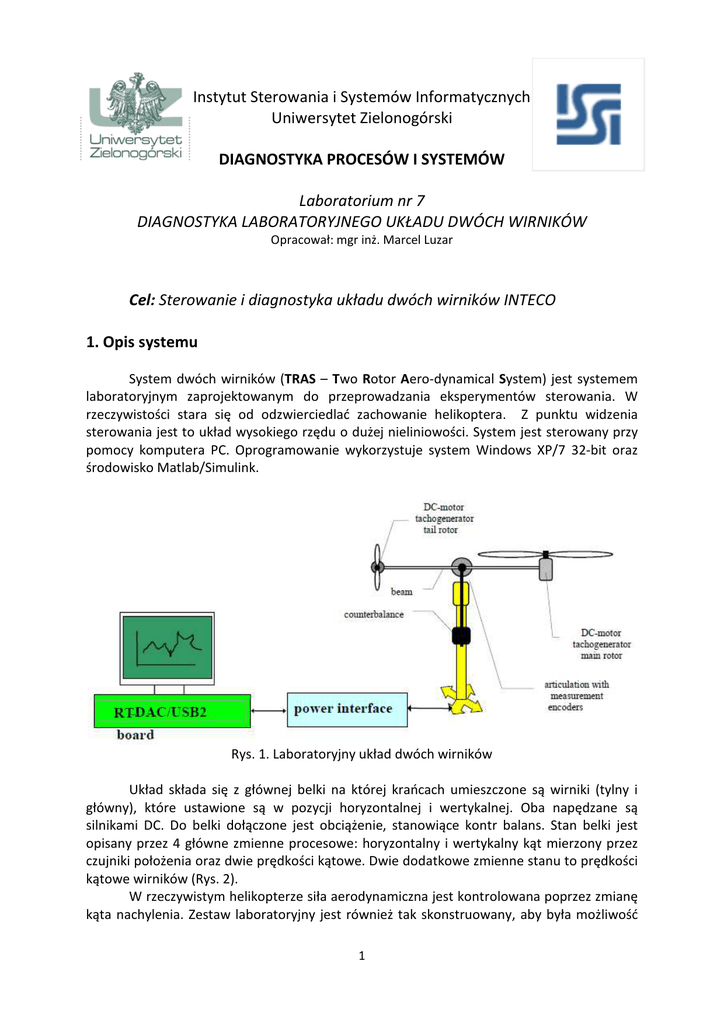 Uniwersytet Zielonogórski

Instytut Sterowania i Systemów Informatycznych
Uniwersytet Zielonogórski

DIAGNOSTYKA PROCESÓW I SYSTEMÓW

Laboratorium nr 7
DIAGNOSTYKA LABORATORYJNEGO UKŁADU DWÓCH WIRNIKÓW
Opracował: mgr inż. Marcel Luzar

Cel: Sterowanie i diagnostyka układu dwóch wirników INTECO

1. Opis systemu

System dwóch wirników (TRAS – Two Rotor Aero-dynamical System) jest systemem laboratoryjnym zaprojektowanym do przeprowadzania eksperymentów sterowania. W rzeczywistości stara się od odzwierciedlać zachowanie helikoptera. Z punktu widzenia sterowania jest to układ wysokiego rzędu o dużej nieliniowości. System jest sterowany przy pomocy komputera PC. Oprogramowanie wykorzystuje system Windows XP/7 32-bit oraz środowisko Matlab/Simulink.

DC-motor
tachogenerator
tail rotor

beam

counterbalance

DC-motor
tachogenerator
main rotor

articulation with
measurement
encoders

RT-DAC/USB2
board

power interface

Rys. 1. Laboratoryjny układ dwóch wirników

Układ składa się z głównej belki na której krańcach umieszczone są wirniki (tylny i główny), które ustawione są w pozycji horyzontalnej i wertykalnej. Oba napędzane są silnikami DC. Do belki dołączone jest obciążenie, stanowiące kontr balans. Stan belki jest opisany przez 4 główne zmienne procesowe: horyzontalny i wertykalny kąt mierzony przez czujniki położenia oraz dwie prędkości kątowe. Dwie dodatkowe zmienne stanu to prędkości kątowe wirników (Rys. 2).

W rzeczywistym helikopterze siła aerodynamiczna jest kontrolowana poprzez zmianę kąta nachylenia. Zestaw laboratoryjny jest również tak skonstruowany, aby była możliwość

1