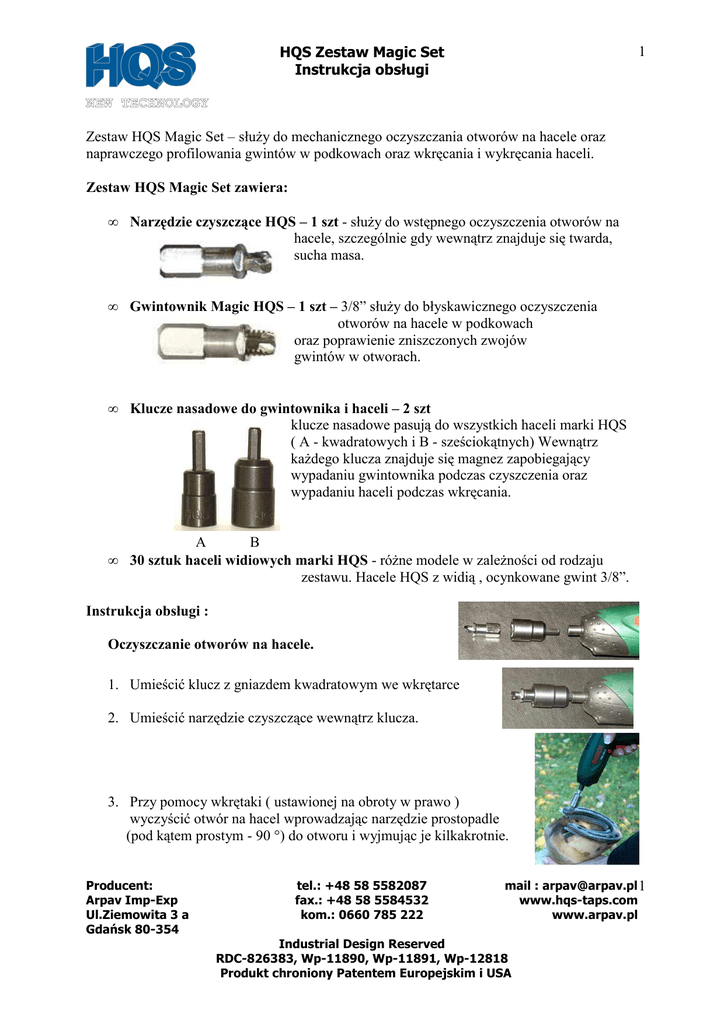 HQS
NEW TECHNOLOGY

HQS Zestaw Magic Set
Instrukcja obsługi

1

Zestaw HQS Magic Set – służy do mechanicznego oczyszczania otworów na hacele oraz naprawczego profilowania gwintów w podkowach oraz wkręcania i wykręcania haceli.

Zestaw HQS Magic Set zawiera:

∞ Narzędzie czyszczące HQS – 1 szt - służy do wstępnego oczyszczenia otworów na hacele, szczególnie gdy wewnątrz znajduje się twarda, sucha masa.

∞ Gwintownik Magic HQS – 1 szt – 3/8” służy do błyskawicznego oczyszczenia otworów na hacele w podkowach oraz poprawienie zniszczonych zwojów gwintów w otworach.

∞ Klucze nasadowe do gwintownika i haceli – 2 szt klucze nasadowe pasują do wszystkich haceli marki HQS ( A - kwadratowych i B - sześciokątnych) Wewnątrz każdego klucza znajduje się magnez zapobiegający wypadaniu gwintownika podczas czyszczenia oraz wypadaniu haceli podczas wkręcania.

A B

∞ 30 sztuk haceli widiowych marki HQS - różne modele w zależności od rodzaju zestawu. Hacele HQS z widią , ocynkowane gwint 3/8”.

Instrukcja obsługi :

Oczyszczanie otworów na hacele.

1. Umieścić klucz z gniazdem kwadratowym we wkrętarce

2. Umieścić narzędzie czyszczące wewnątrz klucza.

3. Przy pomocy wkrętaki ( ustawionej na obroty w prawo ) wyczyścić otwór na hacel wprowadzając narzędzie prostopadle (pod kątem prostym - 90 °) do otworu i wyjmując je kilkakrotnie.

Producent:
Arpav Imp-Exp
Ul.Ziemowita 3 a
Gdańsk 80-354

tel.: +48 58 5582087
fax.: +48 58 5584532
kom.: 0660 785 222

mail : arpav@arpav.pl
www.hqs-taps.com
www.arpav.pl

Industrial Design Reserved
RDC-826383, Wp-11890, Wp-11891, Wp-12818
Produkt chroniony Patentem Europejskim i USA