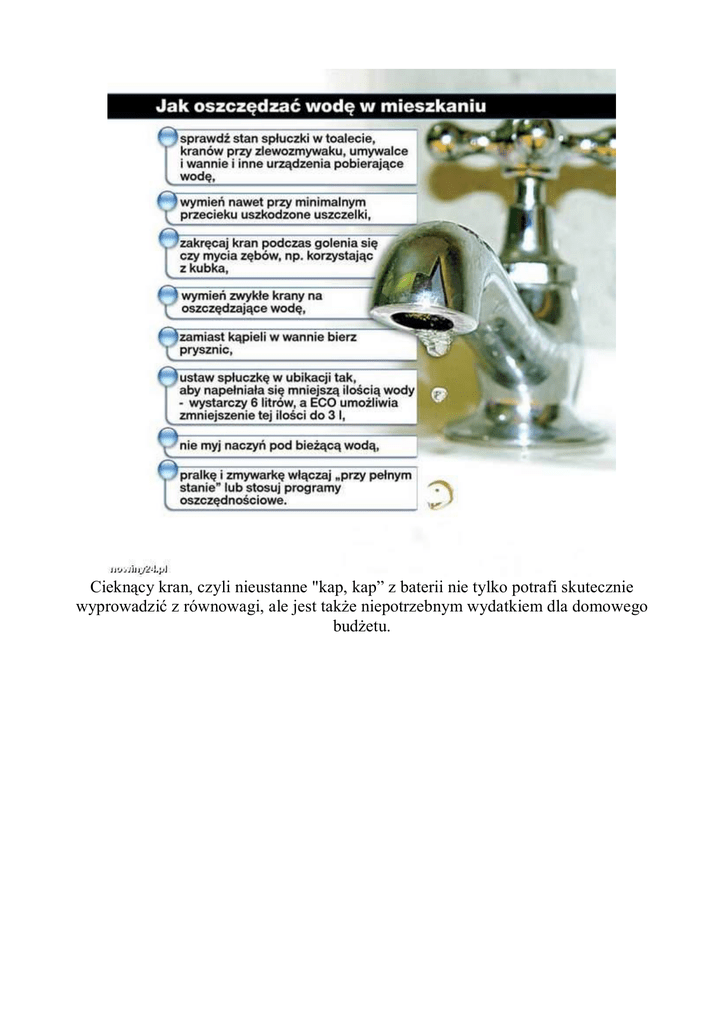 Jak oszczędzać wodę w mieszkaniu

sprawdź stan spłuczki w toalecie, kranów przy zlewozmywaku, umywalce i wannie i inne urządzenia pobierające wodę,

wymień nawet przy minimalnym przecieku uszkodzone uszczelki,

zakręcaj kran podczas golenia się czy mycia zębów, np. korzystając z kubka,

wymień zwykłe krany na oszczędzające wodę,

zamiast kąpieli w wannie bierz prysznic,

ustaw spłuczkę w ubikacji tak, aby napełniała się mniejszą ilością wody - wystarczy 6 litrów, a ECO umożliwia zmniejszenie tej ilości do 3 l,

nie myj naczyń pod bieżącą wodą,

pralkę i zmywarkę włączaj „przy pełnym stanie" lub stosuj programy oszczędnościowe.

nowiny24.pl

Cieknący kran, czyli nieustanne "kap, kap" z baterii nie tylko potrafi skutecznie wyprowadzić z równowagi, ale jest także niepotrzebnym wydatkiem dla domowego budżetu.