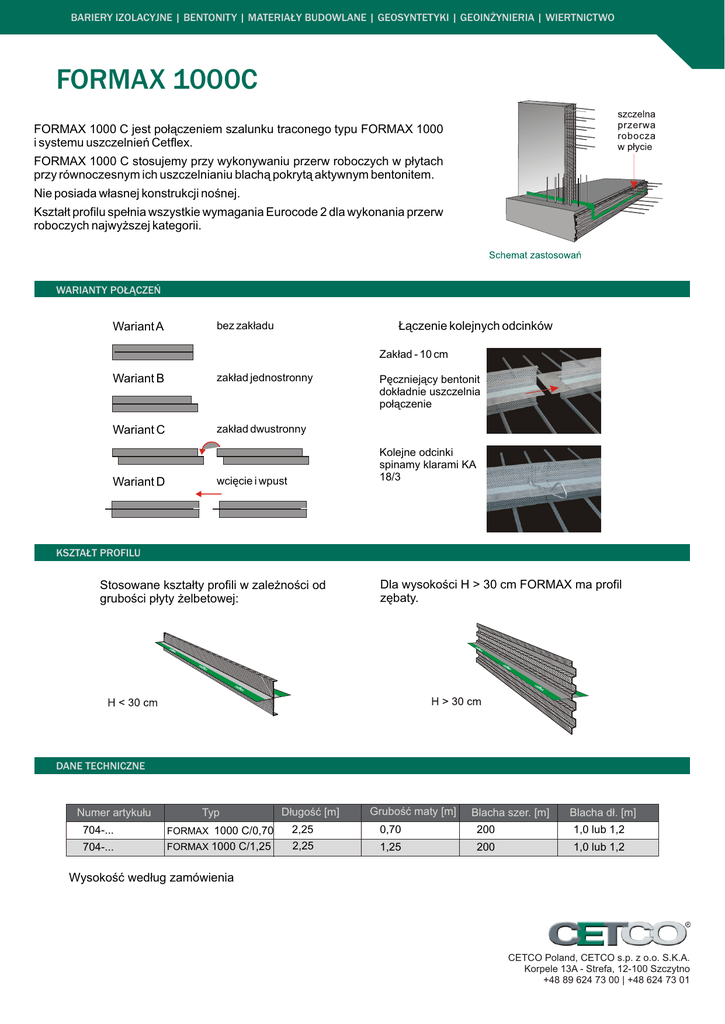 BARIERY IZOLACYJNE | BENTONITY | MATERIAŁY BUDOWLANE | GEOSYNTETYKI | GEOINŻYNIERIA | WIERTNICTWO

FORMAX 1000C

FORMAX 1000 C jest połączeniem szalunku traconego typu FORMAX 1000 i systemu uszczelnień Cetflex.

FORMAX 1000 C stosujemy przy wykonywaniu przerw roboczych w płytach przy równoczesnym ich uszczelnianiu blachą pokrytą aktywnym bentonitem.

Nie posiada własnej konstrukcji nośnej.

Kształt profilu spełnia wszystkie wymagania Eurocode 2 dla wykonania przerw roboczych najwyższej kategorii.

szczelna przerwa robocza w płycie

Schemat zastosowań

WARIANTY POŁĄCZEŃ

Wariant A bez zakładu

Wariant B zakład jednostronny

Wariant C zakład dwustronny

Wariant D wcięcie i wpust

Łączenie kolejnych odcinków

Zakład - 10 cm

Pęczniejący bentonit dokładnie uszczelnia połączenie

Kolejne odcinki spinamy klarami KA 18/3

KSZTAŁT PROFILU

Stosowane kształty profili w zależności od grubości płyty żelbetowej:

H < 30 cm

Dla wysokości H > 30 cm FORMAX ma profil zębaty.

H > 30 cm

DANE TECHNICZNE

| Numer artykułu | Typ | Długość [m] | Grubość maty [m] | Blacha szer. [m] | Blacha dł. [m] |
|---|---|---|---|---|---|
| 704-... | FORMAX 1000 C/0,70 | 2,25 | 0,70 | 200 | 1,0 lub 1,2 |
| 704-... | FORMAX 1000 C/1,25 | 2,25 | 1,25 | 200 | 1,0 lub 1,2 |

Wysokość według zamówienia

CETCO®

CETCO Poland, CETCO s.p. z o.o. S.K.A.
Korpele 13A - Strefa, 12-100 Szczytno
+48 89 624 73 00 | +48 624 73 01