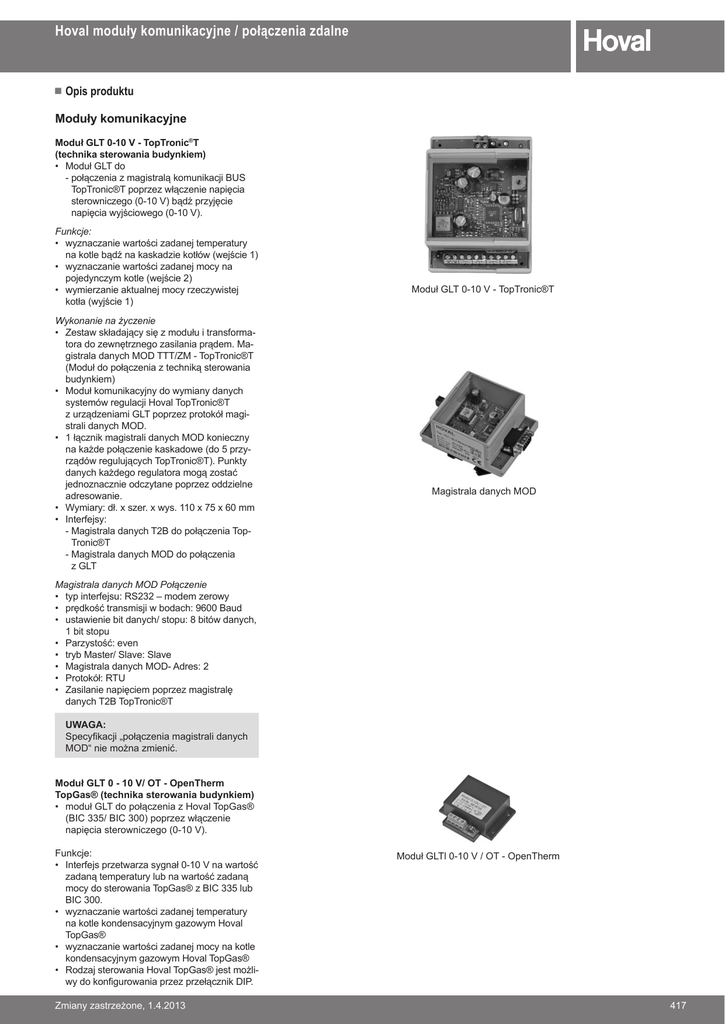 Hoval moduły komunikacyjne / połączenia zdalne

Hoval

■ Opis produktu

Moduły komunikacyjne

Moduł GLT 0-10 V - TopTronic®T (technika sterowania budynkiem)
• Moduł GLT do
- połączenia z magistralą komunikacji BUS TopTronic®T poprzez włączenie napięcia sterowniczego (0-10 V) bądź przyjęcie napięcia wyjściowego (0-10 V).

Funkcje:
• wyznaczanie wartości zadanej temperatury na kotle bądź na kaskadzie kotłów (wejście 1)
• wyznaczanie wartości zadanej mocy na pojedynczym kotle (wejście 2)
• wymierzanie aktualnej mocy rzeczywistej kotła (wyjście 1)

Wykonanie na życzenie
• Zestaw składający się z modułu i transformatora do zewnętrznego zasilania prądem. Magistrala danych MOD TTT/ZM - TopTronic®T (Moduł do połączenia z techniką sterowania budynkiem)
• Moduł komunikacyjny do wymiany danych systemów regulacji Hoval TopTronic®T z urządzeniami GLT poprzez protokół magistrali danych MOD.
• 1 łącznik magistrali danych MOD konieczny na każde połączenie kaskadowe (do 5 przyrządów regulujących TopTronic®T). Punkty danych każdego regulatora mogą zostać jednoznacznie odczytane poprzez oddzielne adresowanie.
• Wymiary: dł. x szer. x wys. 110 x 75 x 60 mm
• Interfejsy:
- Magistrala danych T2B do połączenia TopTronic®T
- Magistrala danych MOD do połączenia z GLT

Magistrala danych MOD Połączenie
• typ interfejsu: RS232 – modem zerowy
• prędkość transmisji w bodach: 9600 Baud
• ustawienie bit danych/ stopu: 8 bitów danych, 1 bit stopu
• Parzystość: even
• tryb Master/ Slave: Slave
• Magistrala danych MOD- Adres: 2
• Protokół: RTU
• Zasilanie napięciem poprzez magistralę danych T2B TopTronic®T

UWAGA:
Specyfikacji „połączenia magistrali danych MOD" nie można zmienić.

Moduł GLT 0 - 10 V/ OT - OpenTherm TopGas® (technika sterowania budynkiem)
• moduł GLT do połączenia z Hoval TopGas® (BIC 335/ BIC 300) poprzez włączenie napięcia sterowniczego (0-10 V).

Funkcje:
• Interfejs przetwarza sygnał 0-10 V na wartość zadaną temperatury lub na wartość zadaną mocy do sterowania TopGas® z BIC 335 lub BIC 300.
• wyznaczanie wartości zadanej temperatury na kotle kondensacyjnym gazowym Hoval TopGas®
• wyznaczanie wartości zadanej mocy na kotle kondensacyjnym gazowym Hoval TopGas®
• Rodzaj sterowania Hoval TopGas® jest możliwy do konfigurowania przez przełącznik DIP.

Moduł GLT 0-10 V - TopTronic®T

Magistrala danych MOD

Moduł GLTl 0-10 V / OT - OpenTherm

Zmiany zastrzeżone, 1.4.2013

417