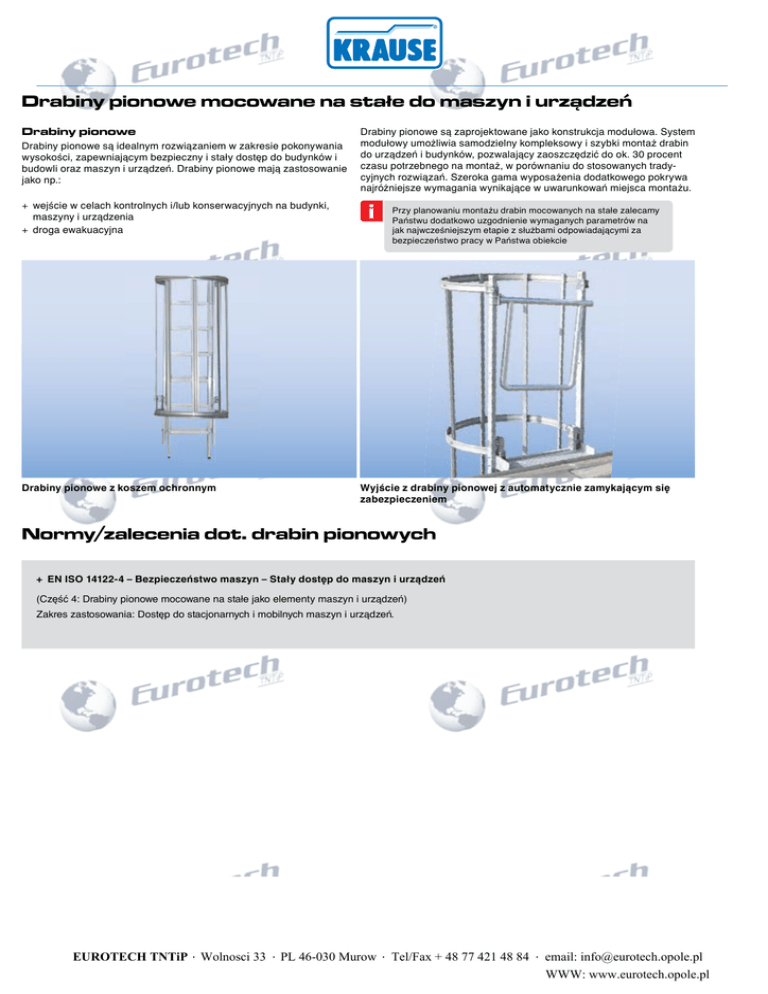 KRAUSE

Eurotech TNTiP

Eurotech TNTiP

Drabiny pionowe mocowane na stałe do maszyn i urządzeń

Drabiny pionowe

Drabiny pionowe są idealnym rozwiązaniem w zakresie pokonywania wysokości, zapewniającym bezpieczny i stały dostęp do budynków i budowli oraz maszyn i urządzeń. Drabiny pionowe mają zastosowanie jako np.:

+ wejście w celach kontrolnych i/lub konserwacyjnych na budynki, maszyny i urządzenia
+ droga ewakuacyjna

Drabiny pionowe są zaprojektowane jako konstrukcja modułowa. System modułowy umożliwia samodzielny kompleksowy i szybki montaż drabin do urządzeń i budynków, pozwalający zaoszczędzić do ok. 30 procent czasu potrzebnego na montaż, w porównaniu do stosowanych tradycyjnych rozwiązań. Szeroka gama wyposażenia dodatkowego pokrywa najróżniejsze wymagania wynikające w uwarunkowań miejsca montażu.

i

Przy planowaniu montażu drabin mocowanych na stałe zalecamy Państwu dodatkowo uzgodnienie wymaganych parametrów na jak najwcześniejszym etapie z służbami odpowiadającymi za bezpieczeństwo pracy w Państwa obiekcie

Drabiny pionowe z koszem ochronnym

Wyjście z drabiny pionowej z automatycznie zamykającym się zabezpieczeniem

Normy/zalecenia dot. drabin pionowych

+ EN ISO 14122-4 – Bezpieczeństwo maszyn – Stały dostęp do maszyn i urządzeń

(Część 4: Drabiny pionowe mocowane na stałe jako elementy maszyn i urządzeń)
Zakres zastosowania: Dostęp do stacjonarnych i mobilnych maszyn i urządzeń.

Eurotech TNTiP

Eurotech TNTiP

EUROTECH TNTiP · Wolnosci 33 · PL 46-030 Murow · Tel/Fax + 48 77 421 48 84 · email: info@eurotech.opole.pl
WWW: www.eurotech.opole.pl