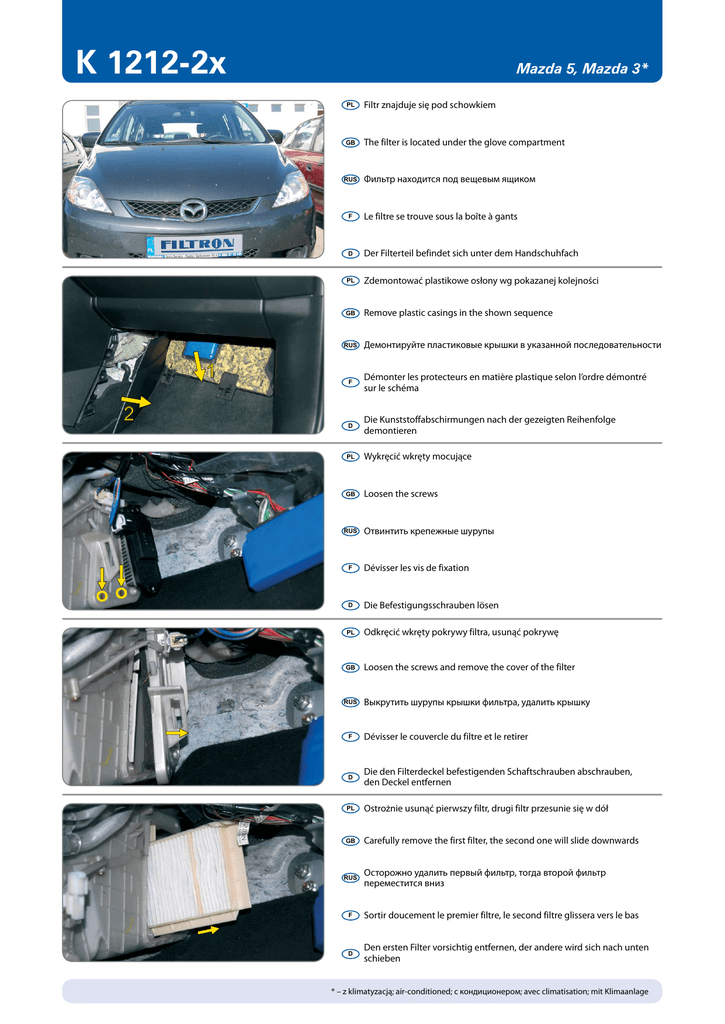 K 1212-2x

Mazda 5, Mazda 3*

FILTRON

PL Filtr znajduje się pod schowkiem

GB The filter is located under the glove compartment

RUS Фильтр находится под вещевым ящиком

F Le filtre se trouve sous la boîte à gants

D Der Filterteil befindet sich unter dem Handschuhfach

1

2

PL Zdemontować plastikowe osłony wg pokazanej kolejności

GB Remove plastic casings in the shown sequence

RUS Демонтируйте пластиковые крышки в указанной последовательности

F Démonter les protecteurs en matière plastique selon l'ordre démontré sur le schéma

D Die Kunststoffabschirmungen nach der gezeigten Reihenfolge demontieren

PL Wykręcić wkręty mocujące

GB Loosen the screws

RUS Отвинтить крепежные шурупы

F Dévisser les vis de fixation

D Die Befestigungsschrauben lösen

PL Odkręcić wkręty pokrywy filtra, usunąć pokrywę

GB Loosen the screws and remove the cover of the filter

RUS Выкрутить шурупы крышки фильтра, удалить крышку

F Dévisser le couvercle du filtre et le retirer

D Die den Filterdeckel befestigenden Schaftschrauben abschrauben, den Deckel entfernen

PL Ostrożnie usunąć pierwszy filtr, drugi filtr przesunie się w dół

GB Carefully remove the first filter, the second one will slide downwards

RUS Осторожно удалить первый фильтр, тогда второй фильтр переместится вниз

F Sortir doucement le premier filtre, le second filtre glissera vers le bas

D Den ersten Filter vorsichtig entfernen, der andere wird sich nach unten schieben

* – z klimatyzacją; air-conditioned; с кондиционером; avec climatisation; mit Klimaanlage