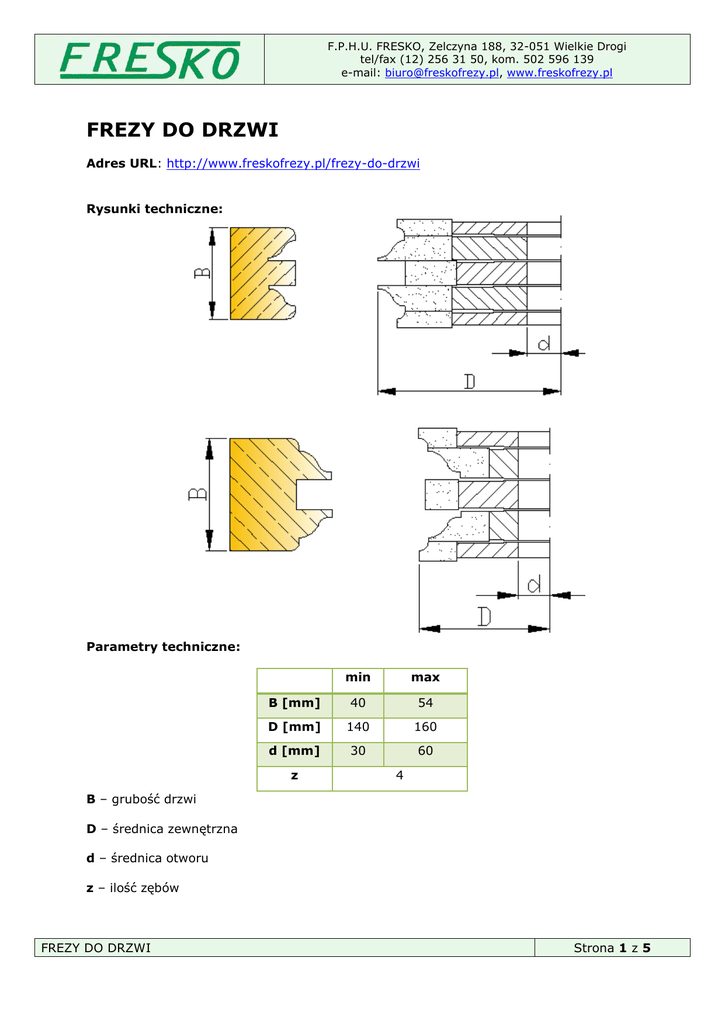 FRESKO

F.P.H.U. FRESKO, Zelczyna 188, 32-051 Wielkie Drogi
tel/fax (12) 256 31 50, kom. 502 596 139
e-mail: biuro@freskofrezy.pl, www.freskofrezy.pl

FREZY DO DRZWI

Adres URL: http://www.freskofrezy.pl/frezy-do-drzwi

Rysunki techniczne:

B

d

D

B

d

D

Parametry techniczne:

| | min | max |
|---|---|---|
| B [mm] | 40 | 54 |
| D [mm] | 140 | 160 |
| d [mm] | 30 | 60 |
| z | 4 | |

B – grubość drzwi

D – średnica zewnętrzna

d – średnica otworu

z – ilość zębów

FREZY DO DRZWI

Strona 1 z 5