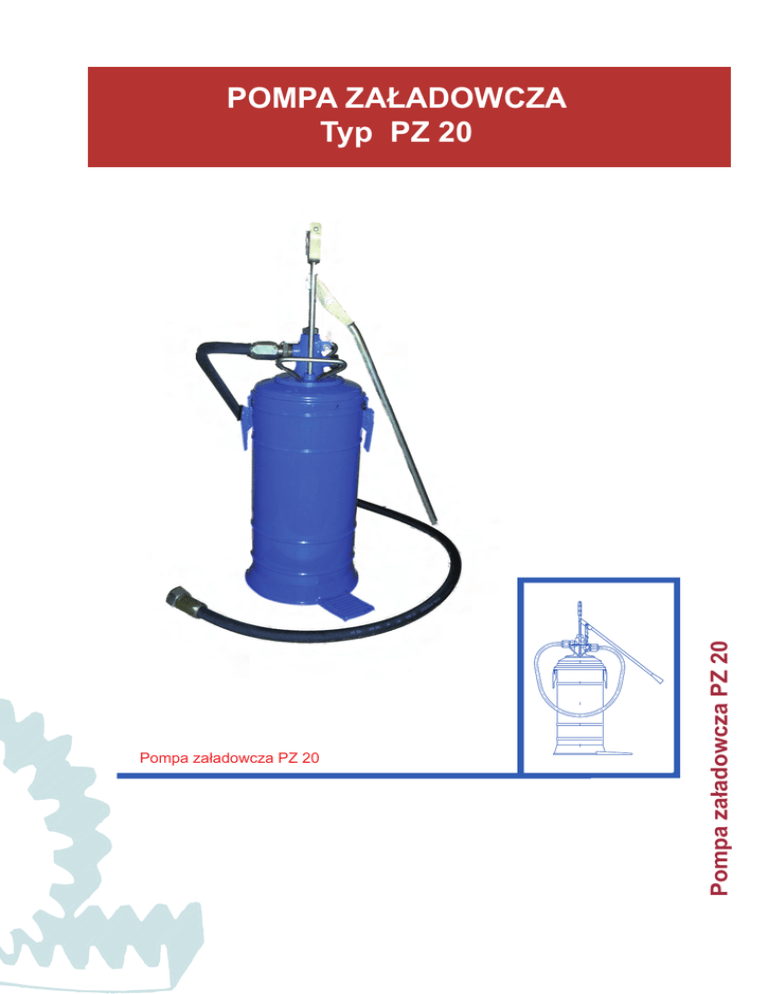 POMPA ZAŁADOWCZA
Typ PZ 20

Pompa załadowcza PZ 20

Pompa załadowcza PZ 20