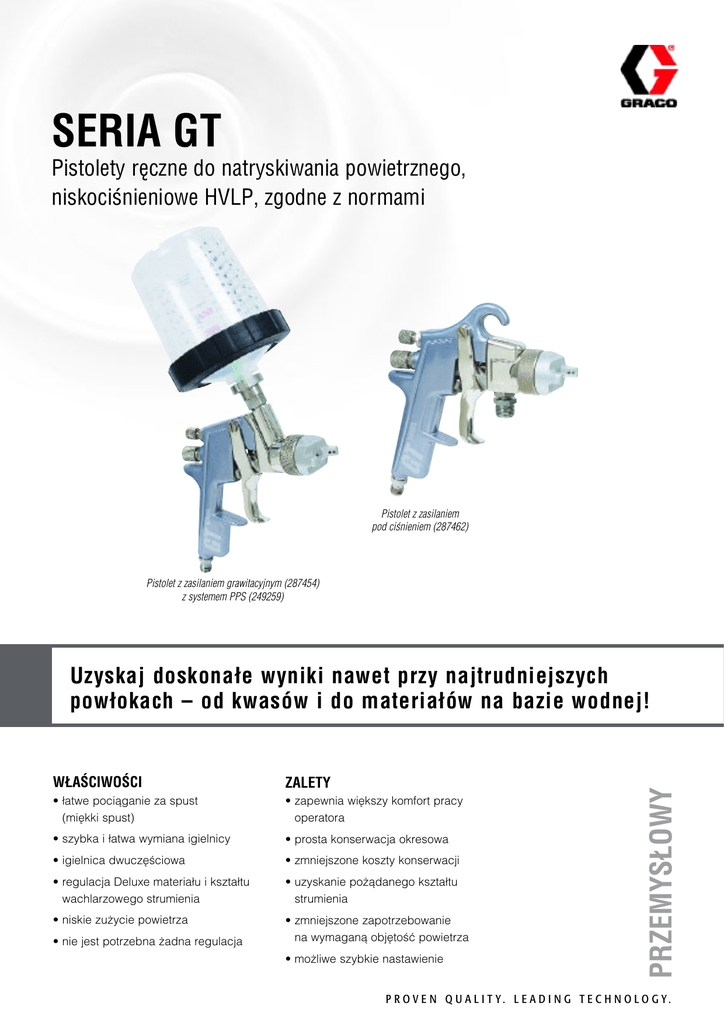 GRACO

SERIA GT

Pistolety ręczne do natryskiwania powietrznego, niskociśnieniowe HVLP, zgodne z normami

Pistolet z zasilaniem pod ciśnieniem (287462)

Pistolet z zasilaniem grawitacyjnym (287454) z systemem PPS (249259)

Uzyskaj doskonałe wyniki nawet przy najtrudniejszych powłokach – od kwasów i do materiałów na bazie wodnej!

WŁAŚCIWOŚCI
• łatwe pociąganie za spust (miękki spust)
• szybka i łatwa wymiana igielnicy
• igielnica dwuczęściowa
• regulacja Deluxe materiału i kształtu wachlarzowego strumienia
• niskie zużycie powietrza
• nie jest potrzebna żadna regulacja

ZALETY
• zapewnia większy komfort pracy operatora
• prosta konserwacja okresowa
• zmniejszone koszty konserwacji
• uzyskanie pożądanego kształtu strumienia
• zmniejszone zapotrzebowanie na wymaganą objętość powietrza
• możliwe szybkie nastawienie

PRZEMYSŁOWY

PROVEN QUALITY. LEADING TECHNOLOGY.