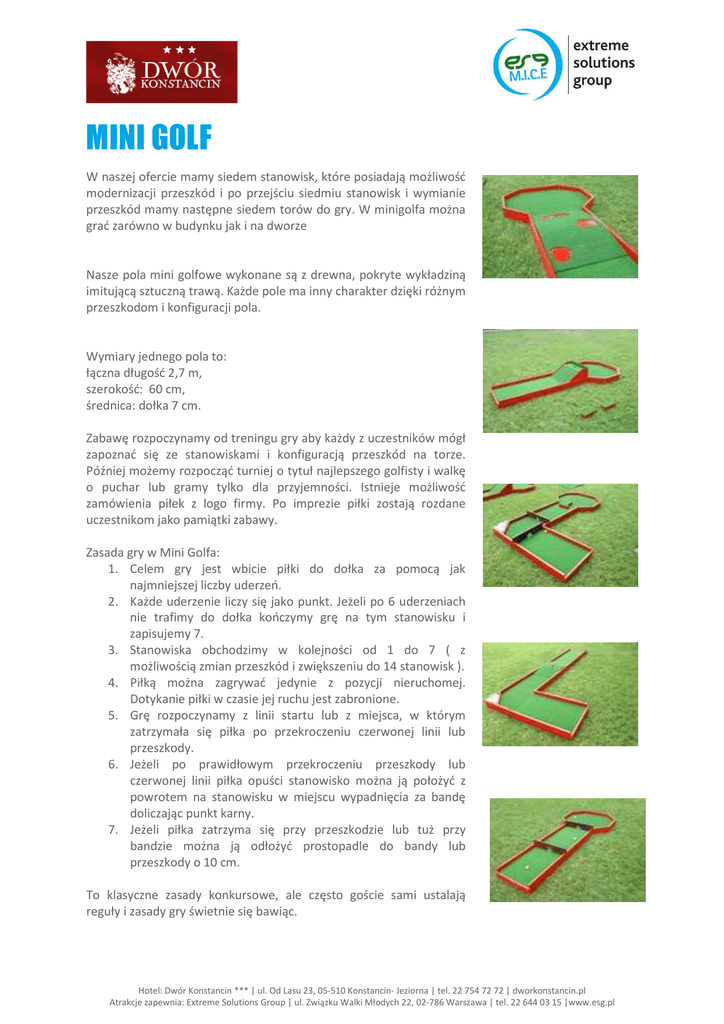 ★★★
DWÓR
KONSTANCIN

esg
M.I.C.E
extreme
solutions
group

MINI GOLF

W naszej ofercie mamy siedem stanowisk, które posiadają możliwość modernizacji przeszkód i po przejściu siedmiu stanowisk i wymianie przeszkód mamy następne siedem torów do gry. W minigolfa można grać zarówno w budynku jak i na dworze

Nasze pola mini golfowe wykonane są z drewna, pokryte wykładziną imitującą sztuczną trawą. Każde pole ma inny charakter dzięki różnym przeszkodom i konfiguracji pola.

Wymiary jednego pola to:
łączna długość 2,7 m,
szerokość: 60 cm,
średnica: dołka 7 cm.

Zabawę rozpoczynamy od treningu gry aby każdy z uczestników mógł zapoznać się ze stanowiskami i konfiguracją przeszkód na torze. Później możemy rozpocząć turniej o tytuł najlepszego golfisty i walkę o puchar lub gramy tylko dla przyjemności. Istnieje możliwość zamówienia piłek z logo firmy. Po imprezie piłki zostają rozdane uczestnikom jako pamiątki zabawy.

Zasada gry w Mini Golfa:
1. Celem gry jest wbicie piłki do dołka za pomocą jak najmniejszej liczby uderzeń.
2. Każde uderzenie liczy się jako punkt. Jeżeli po 6 uderzeniach nie trafimy do dołka kończymy grę na tym stanowisku i zapisujemy 7.
3. Stanowiska obchodzimy w kolejności od 1 do 7 ( z możliwością zmian przeszkód i zwiększeniu do 14 stanowisk ).
4. Piłką można zagrywać jedynie z pozycji nieruchomej. Dotykanie piłki w czasie jej ruchu jest zabronione.
5. Grę rozpoczynamy z linii startu lub z miejsca, w którym zatrzymała się piłka po przekroczeniu czerwonej linii lub przeszkody.
6. Jeżeli po prawidłowym przekroczeniu przeszkody lub czerwonej linii piłka opuści stanowisko można ją położyć z powrotem na stanowisku w miejscu wypadnięcia za bandę doliczając punkt karny.
7. Jeżeli piłka zatrzyma się przy przeszkodzie lub tuż przy bandzie można ją odłożyć prostopadle do bandy lub przeszkody o 10 cm.

To klasyczne zasady konkursowe, ale często goście sami ustalają reguły i zasady gry świetnie się bawiąc.

Hotel: Dwór Konstancin *** | ul. Od Lasu 23, 05-510 Konstancin- Jeziorna | tel. 22 754 72 72 | dworkonstancin.pl
Atrakcje zapewnia: Extreme Solutions Group | ul. Związku Walki Młodych 22, 02-786 Warszawa | tel. 22 644 03 15 |www.esg.pl