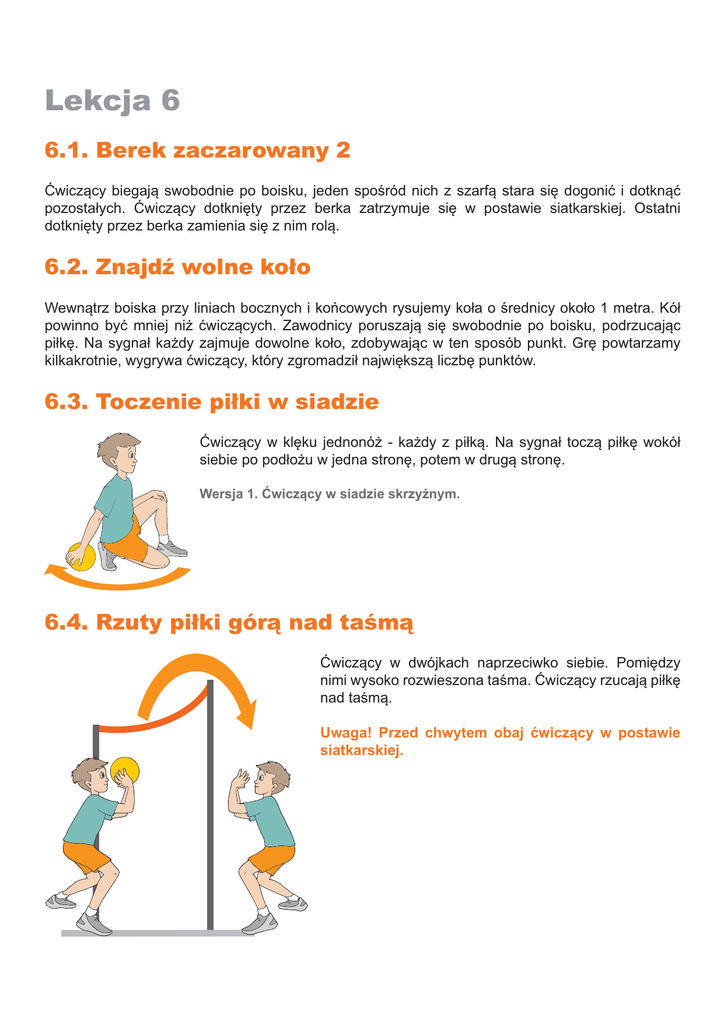 Lekcja 6

6.1. Berek zaczarowany 2

Ćwiczący biegają swobodnie po boisku, jeden spośród nich z szarfą stara się dogonić i dotknąć pozostałych. Ćwiczący dotknięty przez berka zatrzymuje się w postawie siatkarskiej. Ostatni dotknięty przez berka zamienia się z nim rolą.

6.2. Znajdź wolne koło

Wewnątrz boiska przy liniach bocznych i końcowych rysujemy koła o średnicy około 1 metra. Kół powinno być mniej niż ćwiczących. Zawodnicy poruszają się swobodnie po boisku, podrzucając piłkę. Na sygnał każdy zajmuje dowolne koło, zdobywając w ten sposób punkt. Grę powtarzamy kilkakrotnie, wygrywa ćwiczący, który zgromadził największą liczbę punktów.

6.3. Toczenie piłki w siadzie

Ćwiczący w klęku jednonóż - każdy z piłką. Na sygnał toczą piłkę wokół siebie po podłożu w jedna stronę, potem w drugą stronę.

Wersja 1. Ćwiczący w siadzie skrzyżnym.

6.4. Rzuty piłki górą nad taśmą

Ćwiczący w dwójkach naprzeciwko siebie. Pomiędzy nimi wysoko rozwieszona taśma. Ćwiczący rzucają piłkę nad taśmą.

Uwaga! Przed chwytem obaj ćwiczący w postawie siatkarskiej.