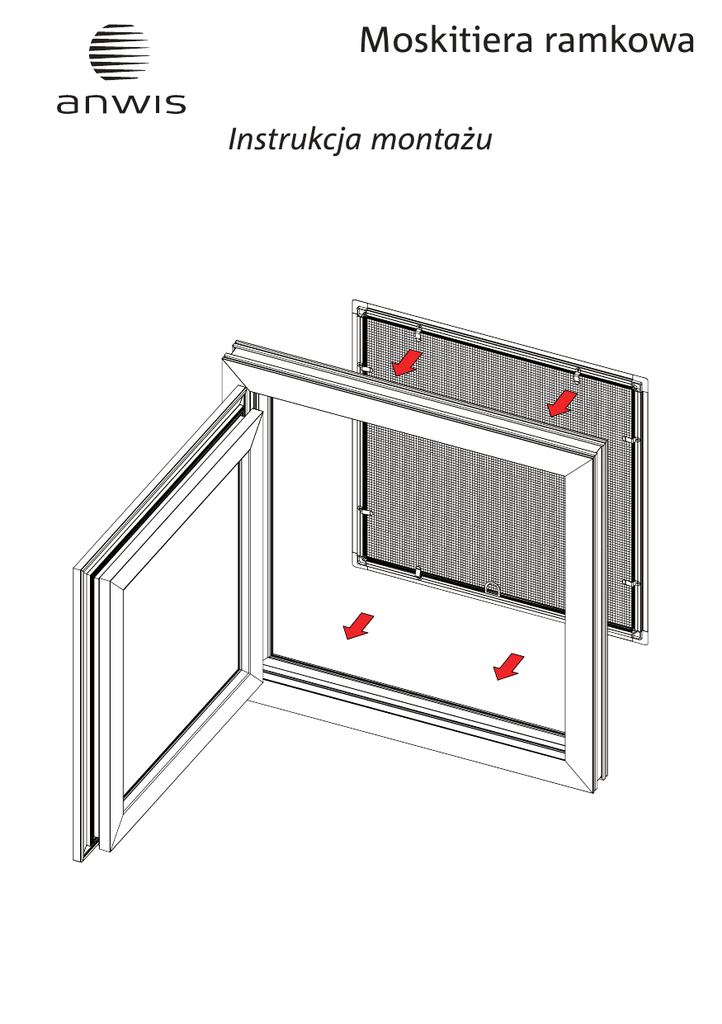 anwis

Moskitiera ramkowa

Instrukcja montażu