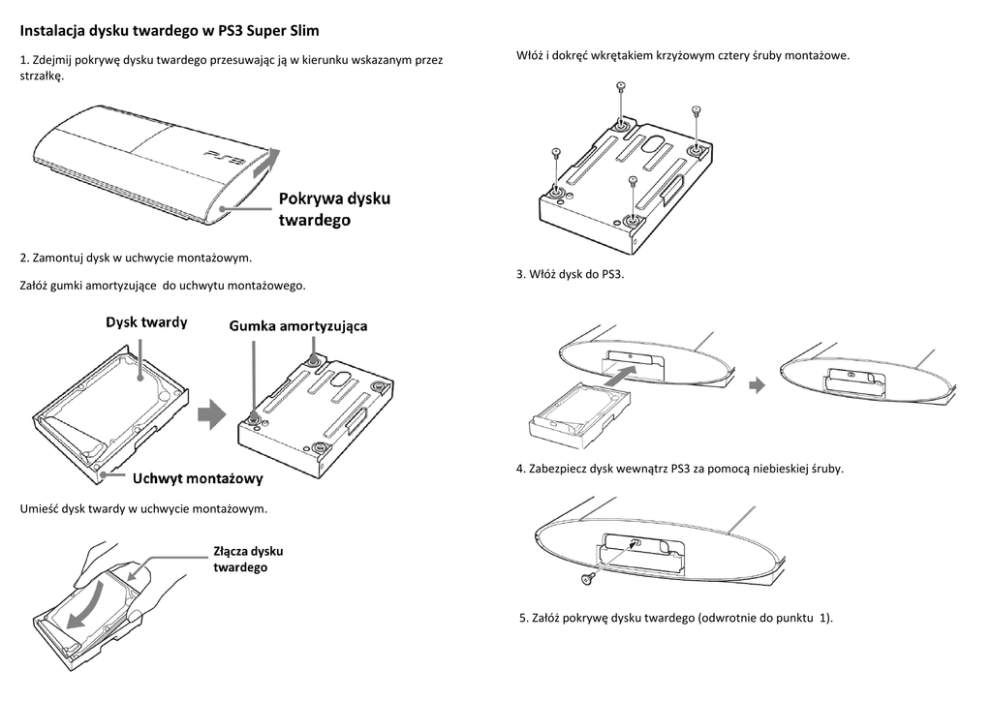 Instalacja dysku twardego w PS3 Super Slim

1. Zdejmij pokrywę dysku twardego przesuwając ją w kierunku wskazanym przez strzałkę.

PS3

Pokrywa dysku twardego

2. Zamontuj dysk w uchwycie montażowym.

Załóż gumki amortyzujące do uchwytu montażowego.

Dysk twardy

Gumka amortyzująca

Uchwyt montażowy

Umieść dysk twardy w uchwycie montażowym.

Złącza dysku twardego

Włóż i dokręć wkrętakiem krzyżowym cztery śruby montażowe.

3. Włóż dysk do PS3.

4. Zabezpiecz dysk wewnątrz PS3 za pomocą niebieskiej śruby.

5. Załóż pokrywę dysku twardego (odwrotnie do punktu 1).