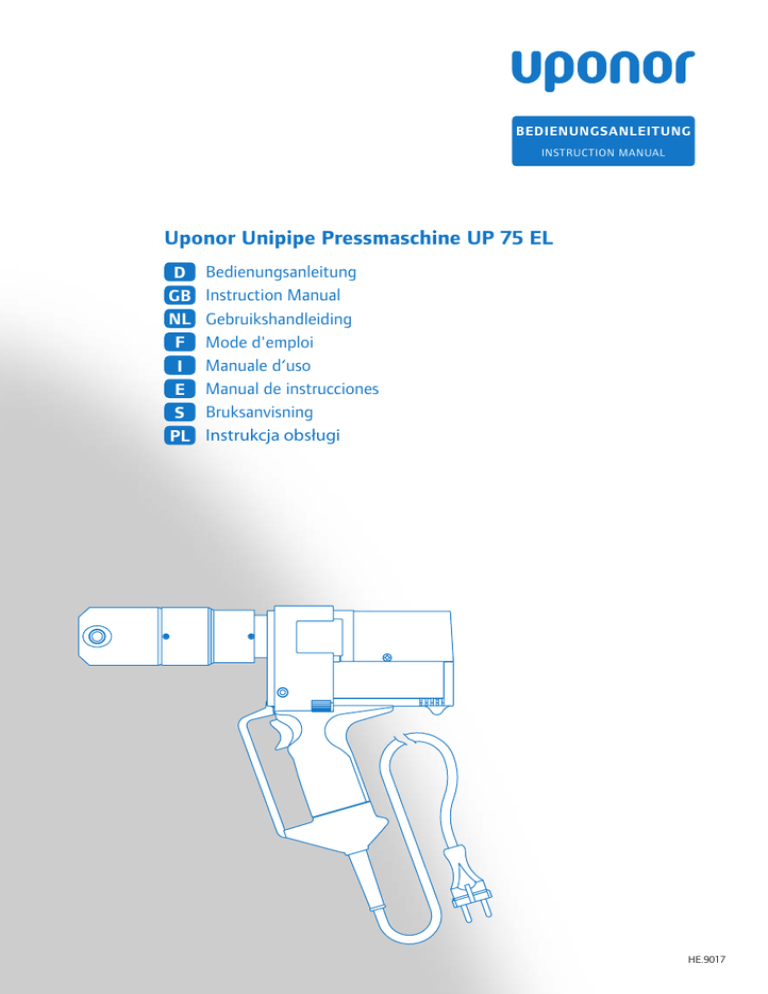 uponor

BEDIENUNGSANLEITUNG
INSTRUCTION MANUAL

Uponor Unipipe Pressmaschine UP 75 EL

D Bedienungsanleitung
GB Instruction Manual
NL Gebruikshandleiding
F Mode d'emploi
I Manuale d'uso
E Manual de instrucciones
S Bruksanvisning
PL Instrukcja obsługi

HE.9017