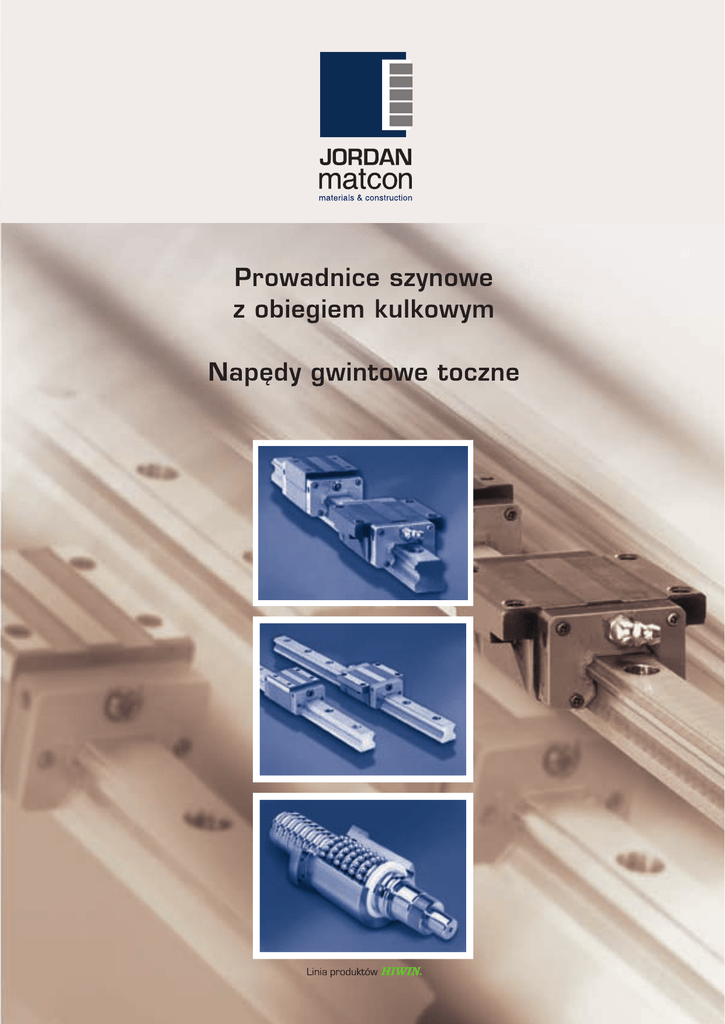 JORDAN
matcon
materials & construction

Prowadnice szynowe
z obiegiem kulkowym

Napędy gwintowe toczne

Linia produktów HIWIN.