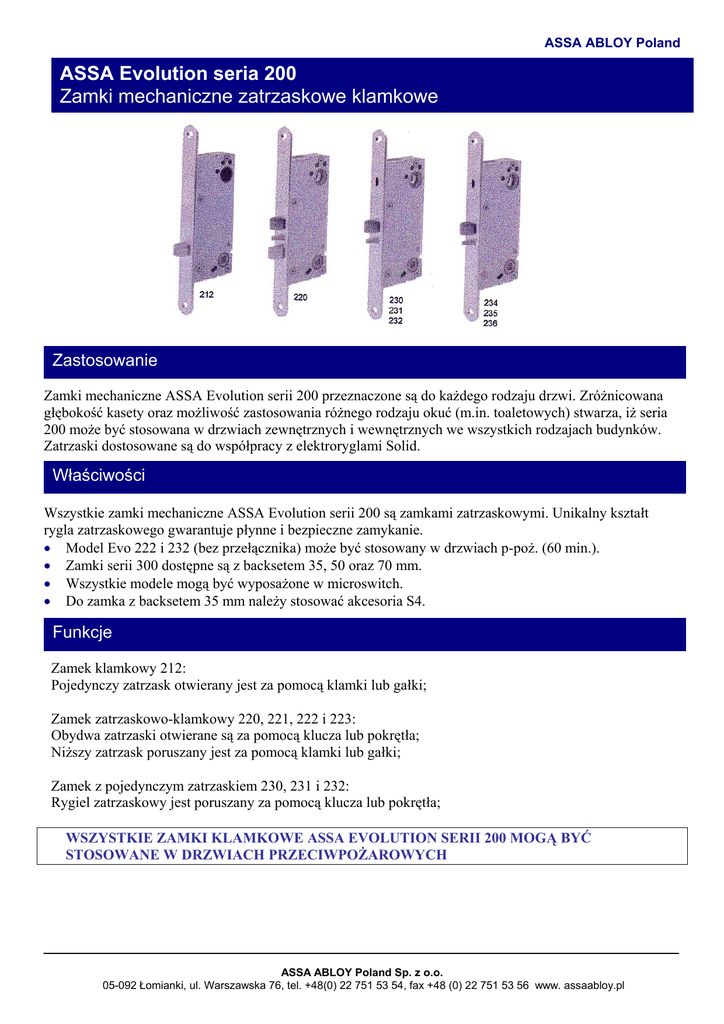 ASSA ABLOY Poland

ASSA Evolution seria 200
Zamki mechaniczne zatrzaskowe klamkowe

212

220

230
231
232

234
235
236

Zastosowanie

Zamki mechaniczne ASSA Evolution serii 200 przeznaczone są do każdego rodzaju drzwi. Zróżnicowana głębokość kasety oraz możliwość zastosowania różnego rodzaju okuć (m.in. toaletowych) stwarza, iż seria 200 może być stosowana w drzwiach zewnętrznych i wewnętrznych we wszystkich rodzajach budynków. Zatrzaski dostosowane są do współpracy z elektroryglami Solid.

Właściwości

Wszystkie zamki mechaniczne ASSA Evolution serii 200 są zamkami zatrzaskowymi. Unikalny kształt rygla zatrzaskowego gwarantuje płynne i bezpieczne zamykanie.
• Model Evo 222 i 232 (bez przełącznika) może być stosowany w drzwiach p-poż. (60 min.).
• Zamki serii 300 dostępne są z backsetem 35, 50 oraz 70 mm.
• Wszystkie modele mogą być wyposażone w microswitch.
• Do zamka z backsetem 35 mm należy stosować akcesoria S4.

Funkcje

Zamek klamkowy 212:
Pojedynczy zatrzask otwierany jest za pomocą klamki lub gałki;

Zamek zatrzaskowo-klamkowy 220, 221, 222 i 223:
Obydwa zatrzaski otwierane są za pomocą klucza lub pokrętła;
Niższy zatrzask poruszany jest za pomocą klamki lub gałki;

Zamek z pojedynczym zatrzaskiem 230, 231 i 232:
Rygiel zatrzaskowy jest poruszany za pomocą klucza lub pokrętła;

WSZYSTKIE ZAMKI KLAMKOWE ASSA EVOLUTION SERII 200 MOGĄ BYĆ STOSOWANE W DRZWIACH PRZECIWPOŻAROWYCH

ASSA ABLOY Poland Sp. z o.o.
05-092 Łomianki, ul. Warszawska 76, tel. +48(0) 22 751 53 54, fax +48 (0) 22 751 53 56 www. assaabloy.pl