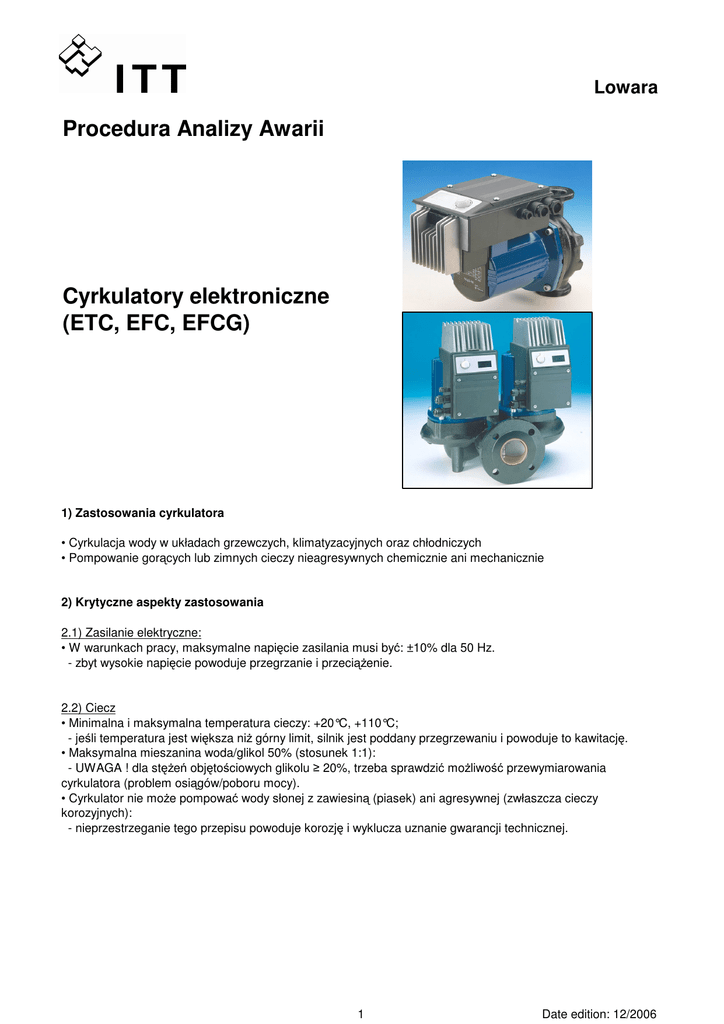 ITT

Lowara

Procedura Analizy Awarii

Cyrkulatory elektroniczne (ETC, EFC, EFCG)

1) Zastosowania cyrkulatora

• Cyrkulacja wody w układach grzewczych, klimatyzacyjnych oraz chłodniczych
• Pompowanie gorących lub zimnych cieczy nieagresywnych chemicznie ani mechanicznie

2) Krytyczne aspekty zastosowania

2.1) Zasilanie elektryczne:
• W warunkach pracy, maksymalne napięcie zasilania musi być: ±10% dla 50 Hz.
- zbyt wysokie napięcie powoduje przegrzanie i przeciążenie.

2.2) Ciecz
• Minimalna i maksymalna temperatura cieczy: +20°C, +110°C;
- jeśli temperatura jest większa niż górny limit, silnik jest poddany przegrzewaniu i powoduje to kawitację.
• Maksymalna mieszanina woda/glikol 50% (stosunek 1:1):
- UWAGA ! dla stężeń objętościowych glikolu ≥ 20%, trzeba sprawdzić możliwość przewymiarowania cyrkulatora (problem osiągów/poboru mocy).
• Cyrkulator nie może pompować wody słonej z zawiesiną (piasek) ani agresywnej (zwłaszcza cieczy korozyjnych):
- nieprzestrzeganie tego przepisu powoduje korozję i wyklucza uznanie gwarancji technicznej.

1

Date edition: 12/2006