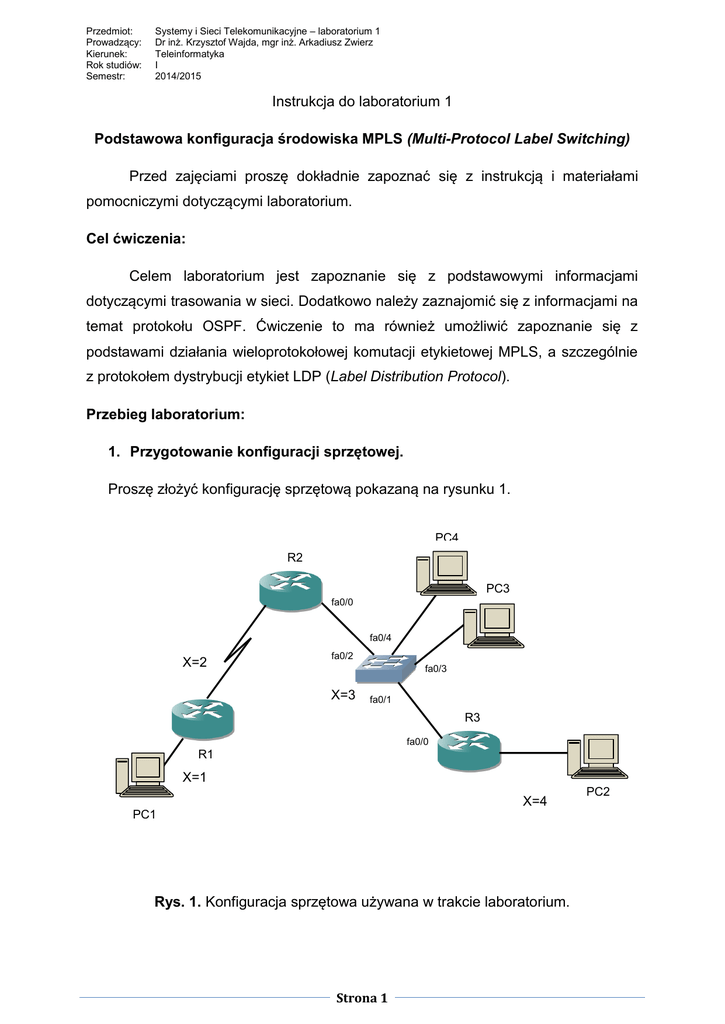 Przedmiot: Systemy i Sieci Telekomunikacyjne – laboratorium 1
Prowadzący: Dr inż. Krzysztof Wajda, mgr inż. Arkadiusz Zwierz
Kierunek: Teleinformatyka
Rok studiów: I
Semestr: 2014/2015

Instrukcja do laboratorium 1

Podstawowa konfiguracja środowiska MPLS (Multi-Protocol Label Switching)

Przed zajęciami proszę dokładnie zapoznać się z instrukcją i materiałami pomocniczymi dotyczącymi laboratorium.

Cel ćwiczenia:

Celem laboratorium jest zapoznanie się z podstawowymi informacjami dotyczącymi trasowania w sieci. Dodatkowo należy zaznajomić się z informacjami na temat protokołu OSPF. Ćwiczenie to ma również umożliwić zapoznanie się z podstawami działania wieloprotokołowej komutacji etykietowej MPLS, a szczególnie z protokołem dystrybucji etykiet LDP (Label Distribution Protocol).

Przebieg laboratorium:

1. Przygotowanie konfiguracji sprzętowej.

Proszę złożyć konfigurację sprzętową pokazaną na rysunku 1.

PC4
R2
PC3
fa0/0
fa0/4
fa0/2
X=2
fa0/3
X=3
fa0/1
R3
fa0/0
R1
X=1
PC2
X=4
PC1

Rys. 1. Konfiguracja sprzętowa używana w trakcie laboratorium.

Strona 1