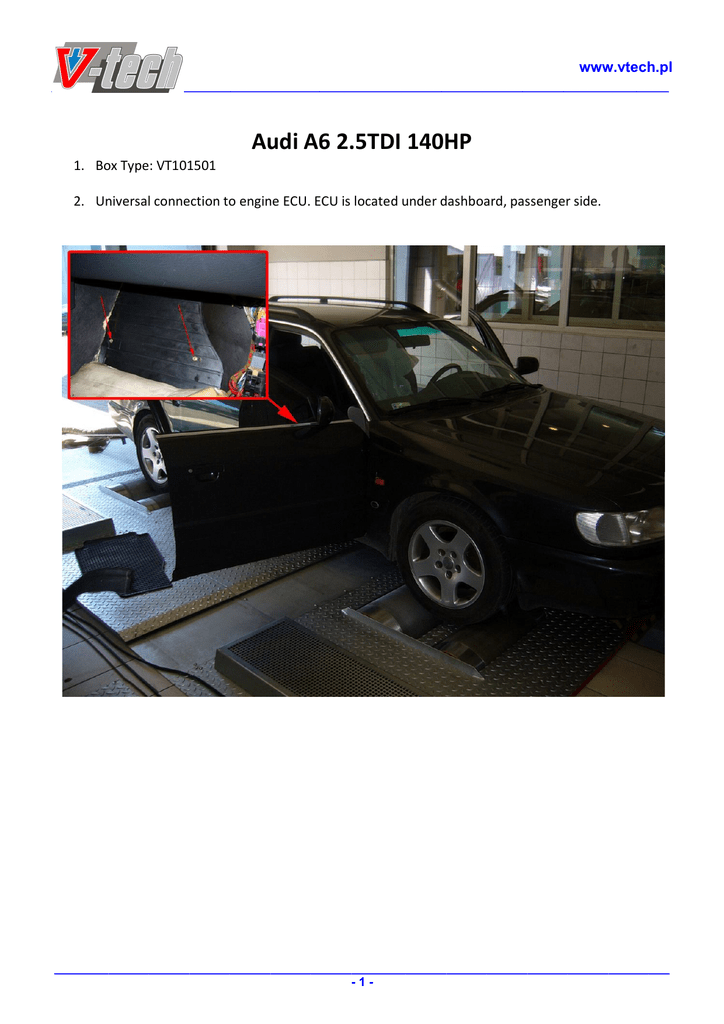 V-tech

www.vtech.pl

Audi A6 2.5TDI 140HP

1. Box Type: VT101501

2. Universal connection to engine ECU. ECU is located under dashboard, passenger side.

- 1 -