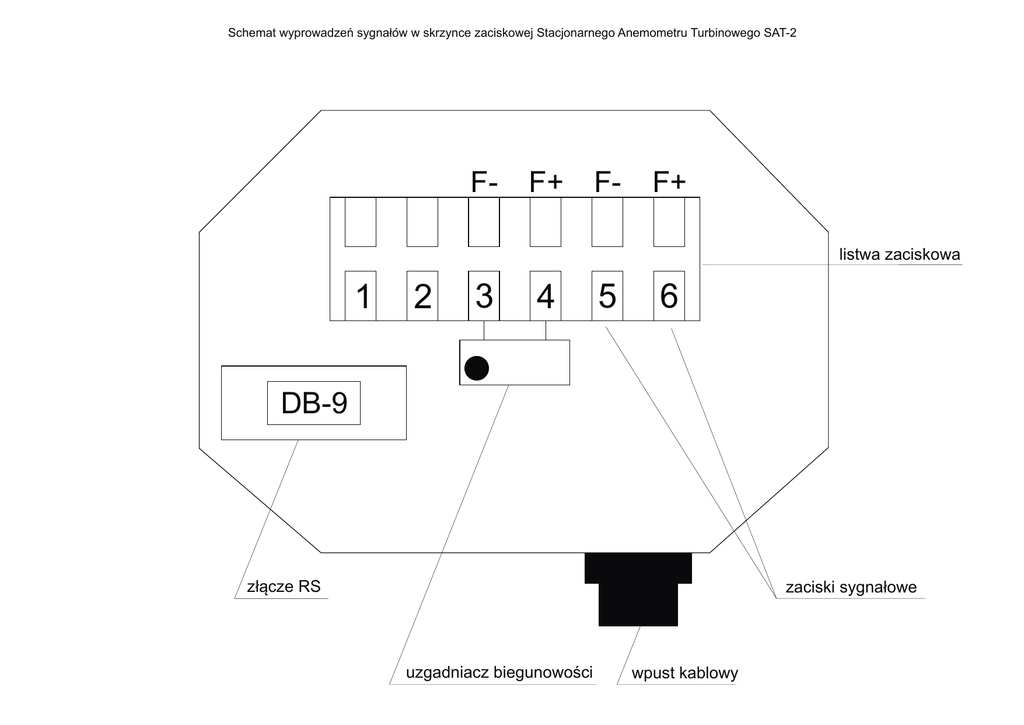 Schemat wyprowadzeń sygnałów w skrzynce zaciskowej Stacjonarnego Anemometru Turbinowego SAT-2

F- F+ F- F+

listwa zaciskowa

1 2 3 4 5 6

DB-9

złącze RS

zaciski sygnałowe

uzgadniacz biegunowości

wpust kablowy