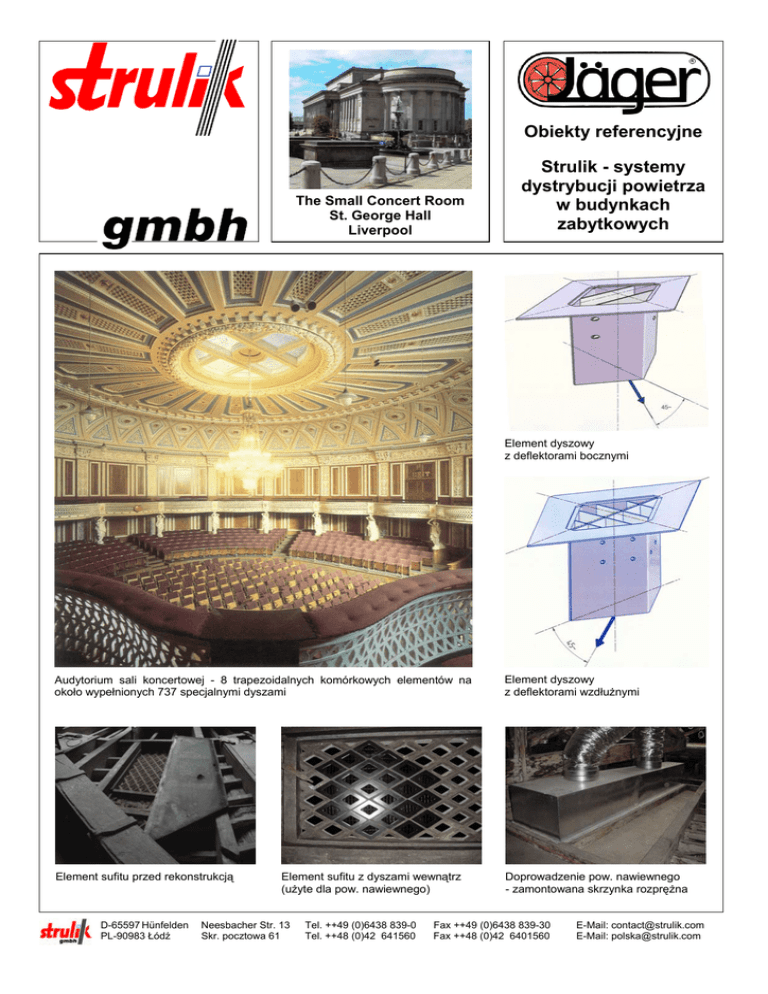 strulik

gmbh

The Small Concert Room
St. George Hall
Liverpool

Jäger

Obiekty referencyjne

Strulik - systemy dystrybucji powietrza w budynkach zabytkowych

45°

Element dyszowy
z deflektorami bocznymi

45°

Audytorium sali koncertowej - 8 trapezoidalnych komórkowych elementów na około wypełnionych 737 specjalnymi dyszami

Element dyszowy
z deflektorami wzdłużnymi

Element sufitu przed rekonstrukcją

Element sufitu z dyszami wewnątrz (użyte dla pow. nawiewnego)

Doprowadzenie pow. nawiewnego
- zamontowana skrzynka rozprężna

strulik gmbh

D-65597 Hünfelden
PL-90983 Łódź

Neesbacher Str. 13
Skr. pocztowa 61

Tel. ++49 (0)6438 839-0
Tel. ++48 (0)42 641560

Fax ++49 (0)6438 839-30
Fax ++48 (0)42 6401560

E-Mail: contact@strulik.com
E-Mail: polska@strulik.com