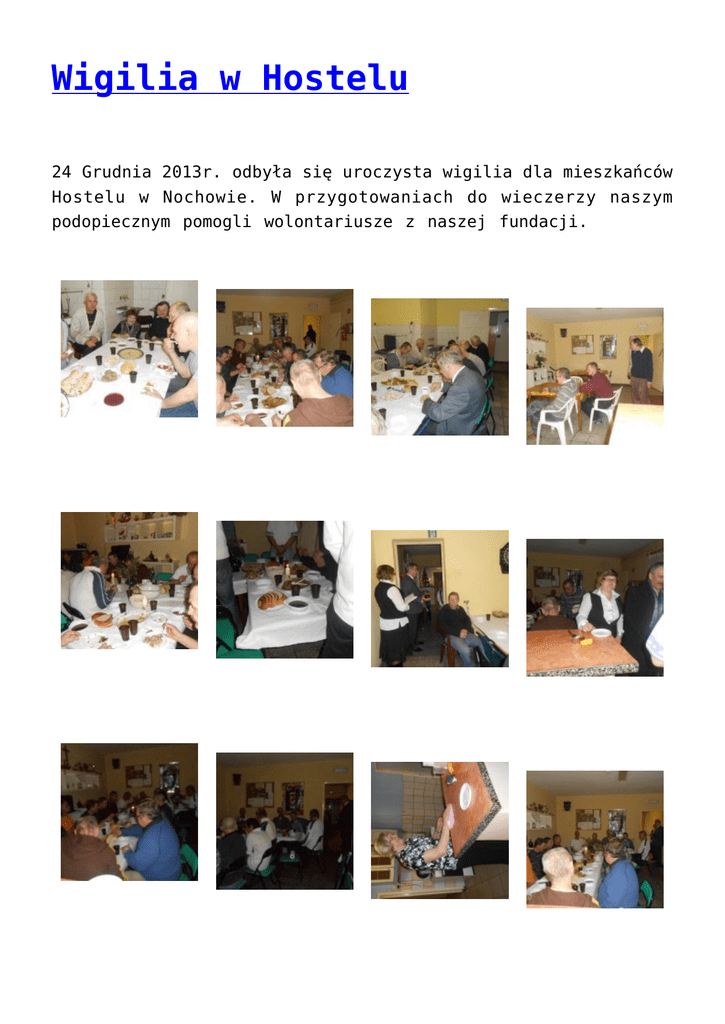 Wigilia w Hostelu

24 Grudnia 2013r. odbyła się uroczysta wigilia dla mieszkańców Hostelu w Nochowie. W przygotowaniach do wieczerzy naszym podopiecznym pomogli wolontariusze z naszej fundacji.