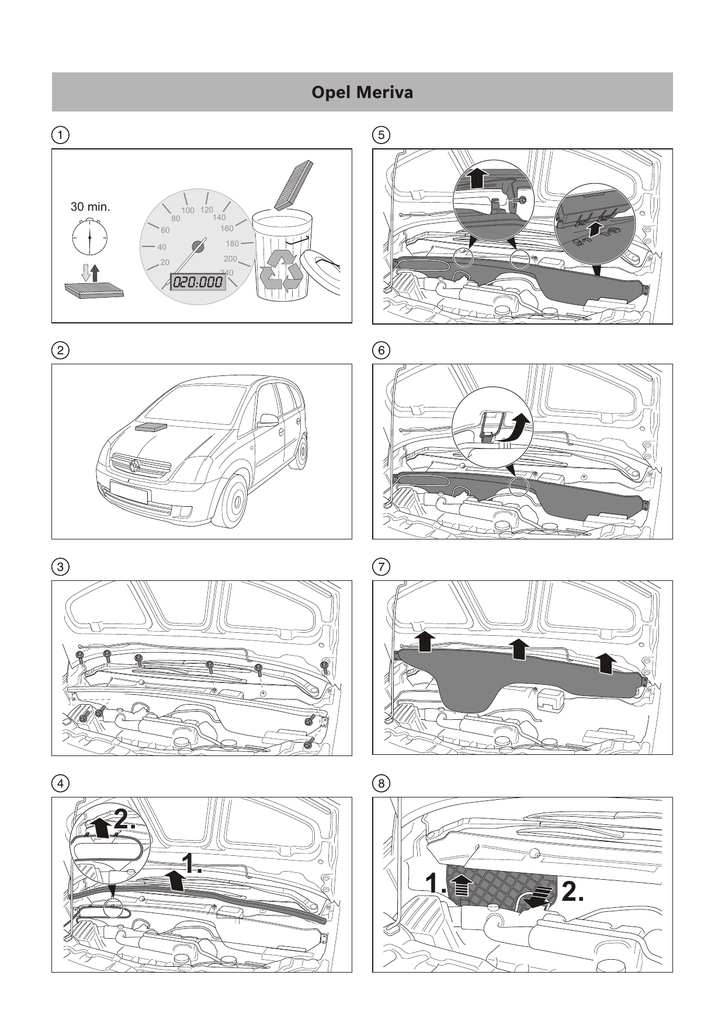 Opel Meriva

1

30 min.

20
40
60
80
100
120
140
160
180
200
240

020:000

2

3

4

2.

1.

5

6

7

8

1.

2.