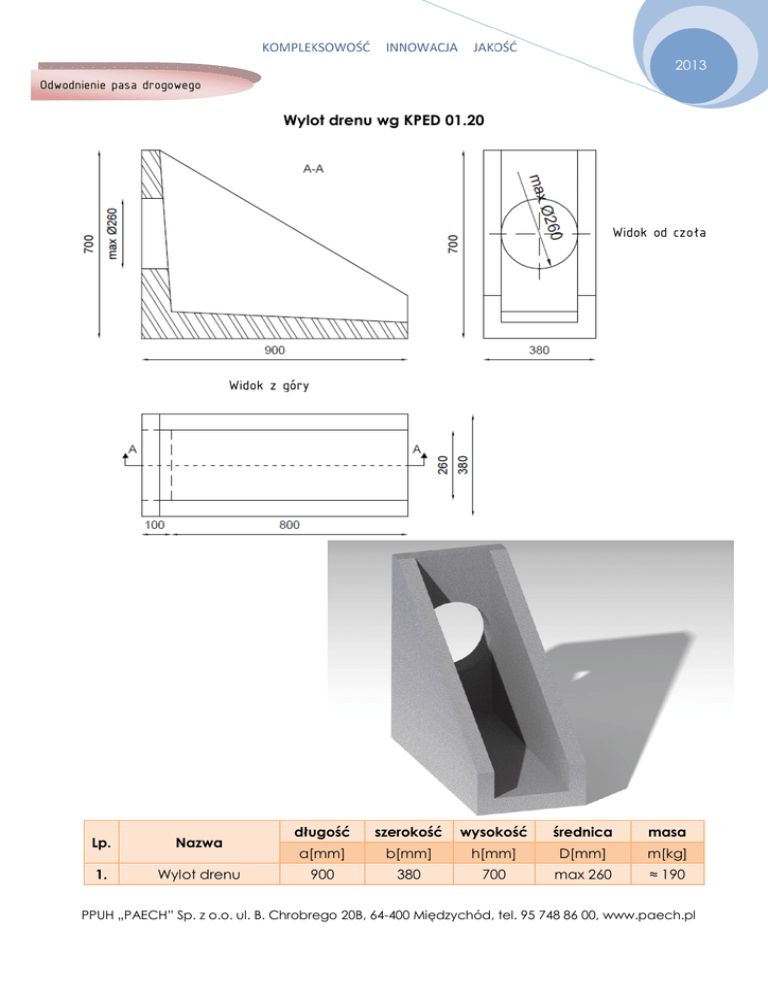 KOMPLEKSOWOŚĆ INNOWACJA JAKOŚĆ

2013

Odwodnienie pasa drogowego

Wylot drenu wg KPED 01.20

A-A

700

max Ø260

900

700

max Ø260

Widok od czoła

380

Widok z góry

A

A

260

380

100

800

| Lp. | Nazwa | długość | szerokość | wysokość | średnica | masa |
|---|---|---|---|---|---|---|
| | | a[mm] | b[mm] | h[mm] | D[mm] | m[kg] |
| 1. | Wylot drenu | 900 | 380 | 700 | max 260 | ≈ 190 |

PPUH „PAECH" Sp. z o.o. ul. B. Chrobrego 20B, 64-400 Międzychód, tel. 95 748 86 00, www.paech.pl