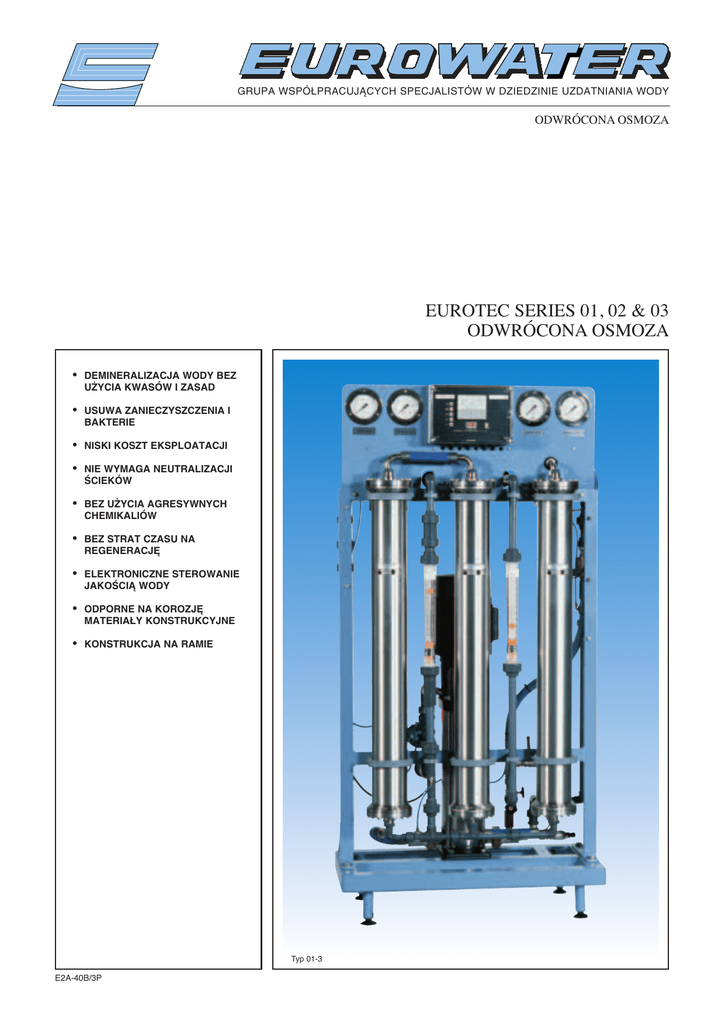 EUROWATER
GRUPA WSPÓŁPRACUJĄCYCH SPECJALISTÓW W DZIEDZINIE UZDATNIANIA WODY

ODWRÓCONA OSMOZA

EUROTEC SERIES 01, 02 & 03
ODWRÓCONA OSMOZA

• DEMINERALIZACJA WODY BEZ UŻYCIA KWASÓW I ZASAD
• USUWA ZANIECZYSZCZENIA I BAKTERIE
• NISKI KOSZT EKSPLOATACJI
• NIE WYMAGA NEUTRALIZACJI ŚCIEKÓW
• BEZ UŻYCIA AGRESYWNYCH CHEMIKALIÓW
• BEZ STRAT CZASU NA REGENERACJĘ
• ELEKTRONICZNE STEROWANIE JAKOŚCIĄ WODY
• ODPORNE NA KOROZJĘ MATERIAŁY KONSTRUKCYJNE
• KONSTRUKCJA NA RAMIE

Typ 01-3

E2A-40B/3P