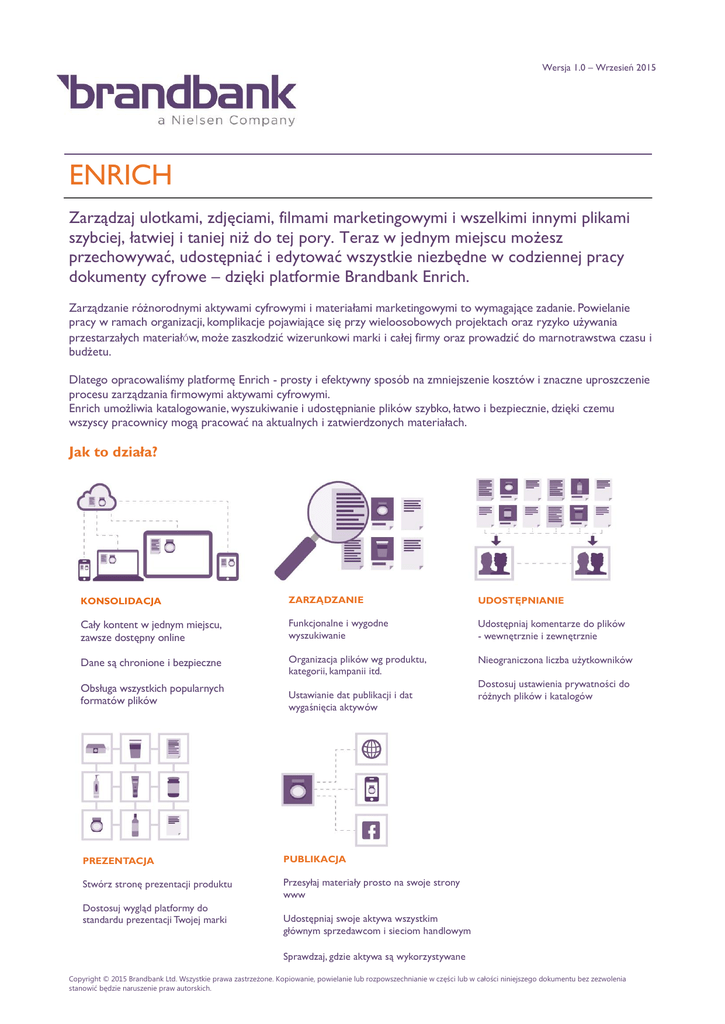 Wersja 1.0 – Wrzesień 2015

brandbank
a Nielsen Company

ENRICH

Zarządzaj ulotkami, zdjęciami, filmami marketingowymi i wszelkimi innymi plikami szybciej, łatwiej i taniej niż do tej pory. Teraz w jednym miejscu możesz przechowywać, udostępniać i edytować wszystkie niezbędne w codziennej pracy dokumenty cyfrowe – dzięki platformie Brandbank Enrich.

Zarządzanie różnorodnymi aktywami cyfrowymi i materiałami marketingowymi to wymagające zadanie. Powielanie pracy w ramach organizacji, komplikacje pojawiające się przy wieloosobowych projektach oraz ryzyko używania przestarzałych materiałów, może zaszkodzić wizerunkowi marki i całej firmy oraz prowadzić do marnotrawstwa czasu i budżetu.

Dlatego opracowaliśmy platformę Enrich - prosty i efektywny sposób na zmniejszenie kosztów i znaczne uproszczenie procesu zarządzania firmowymi aktywami cyfrowymi.
Enrich umożliwia katalogowanie, wyszukiwanie i udostępnianie plików szybko, łatwo i bezpiecznie, dzięki czemu wszyscy pracownicy mogą pracować na aktualnych i zatwierdzonych materiałach.

Jak to działa?

KONSOLIDACJA

Cały kontent w jednym miejscu, zawsze dostępny online

Dane są chronione i bezpieczne

Obsługa wszystkich popularnych formatów plików

ZARZĄDZANIE

Funkcjonalne i wygodne wyszukiwanie

Organizacja plików wg produktu, kategorii, kampanii itd.

Ustawianie dat publikacji i dat wygaśnięcia aktywów

UDOSTĘPNIANIE

Udostępniaj komentarze do plików - wewnętrznie i zewnętrznie

Nieograniczona liczba użytkowników

Dostosuj ustawienia prywatności do różnych plików i katalogów

PREZENTACJA

Stwórz stronę prezentacji produktu

Dostosuj wygląd platformy do standardu prezentacji Twojej marki

PUBLIKACJA

Przesyłaj materiały prosto na swoje strony www

Udostępniaj swoje aktywa wszystkim głównym sprzedawcom i sieciom handlowym

Sprawdzaj, gdzie aktywa są wykorzystywane

Copyright © 2015 Brandbank Ltd. Wszystkie prawa zastrzeżone. Kopiowanie, powielanie lub rozpowszechnianie w części lub w całości niniejszego dokumentu bez zezwolenia stanowić będzie naruszenie praw autorskich.