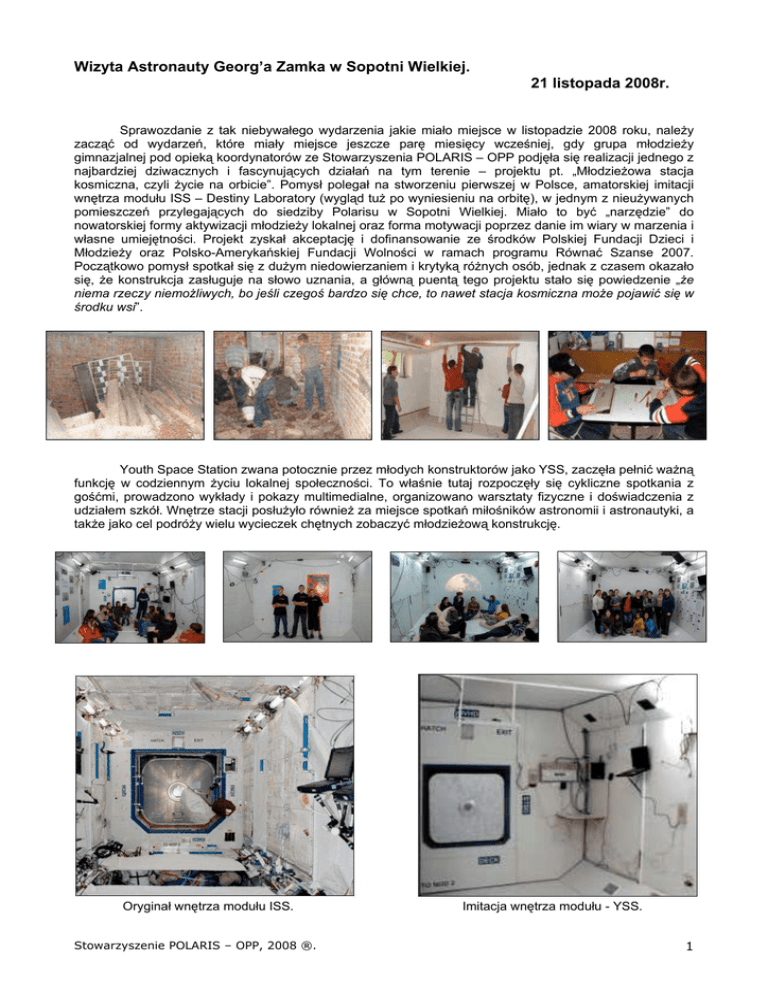 Wizyta Astronauty Georg'a Zamka w Sopotni Wielkiej.

21 listopada 2008r.

Sprawozdanie z tak niebywałego wydarzenia jakie miało miejsce w listopadzie 2008 roku, należy zacząć od wydarzeń, które miały miejsce jeszcze parę miesięcy wcześniej, gdy grupa młodzieży gimnazjalnej pod opieką koordynatorów ze Stowarzyszenia POLARIS – OPP podjęła się realizacji jednego z najbardziej dziwacznych i fascynujących działań na tym terenie – projektu pt. „Młodzieżowa stacja kosmiczna, czyli życie na orbicie". Pomysł polegał na stworzeniu pierwszej w Polsce, amatorskiej imitacji wnętrza modułu ISS – Destiny Laboratory (wygląd tuż po wyniesieniu na orbitę), w jednym z nieużywanych pomieszczeń przylegających do siedziby Polarisu w Sopotni Wielkiej. Miało to być „narzędzie" do nowatorskiej formy aktywizacji młodzieży lokalnej oraz forma motywacji poprzez danie im wiary w marzenia i własne umiejętności. Projekt zyskał akceptację i dofinansowanie ze środków Polskiej Fundacji Dzieci i Młodzieży oraz Polsko-Amerykańskiej Fundacji Wolności w ramach programu Równać Szanse 2007. Początkowo pomysł spotkał się z dużym niedowierzaniem i krytyką różnych osób, jednak z czasem okazało się, że konstrukcja zasługuje na słowo uznania, a główną puentą tego projektu stało się powiedzenie „że niema rzeczy niemożliwych, bo jeśli czegoś bardzo się chce, to nawet stacja kosmiczna może pojawić się w środku wsi".

Youth Space Station zwana potocznie przez młodych konstruktorów jako YSS, zaczęła pełnić ważną funkcję w codziennym życiu lokalnej społeczności. To właśnie tutaj rozpoczęły się cykliczne spotkania z gośćmi, prowadzono wykłady i pokazy multimedialne, organizowano warsztaty fizyczne i doświadczenia z udziałem szkół. Wnętrze stacji posłużyło również za miejsce spotkań miłośników astronomii i astronautyki, a także jako cel podróży wielu wycieczek chętnych zobaczyć młodzieżową konstrukcję.

HATCH EXIT

HATCH EXIT

DECK

Oryginał wnętrza modułu ISS.

Imitacja wnętrza modułu - YSS.

Stowarzyszenie POLARIS – OPP, 2008 ®.

1