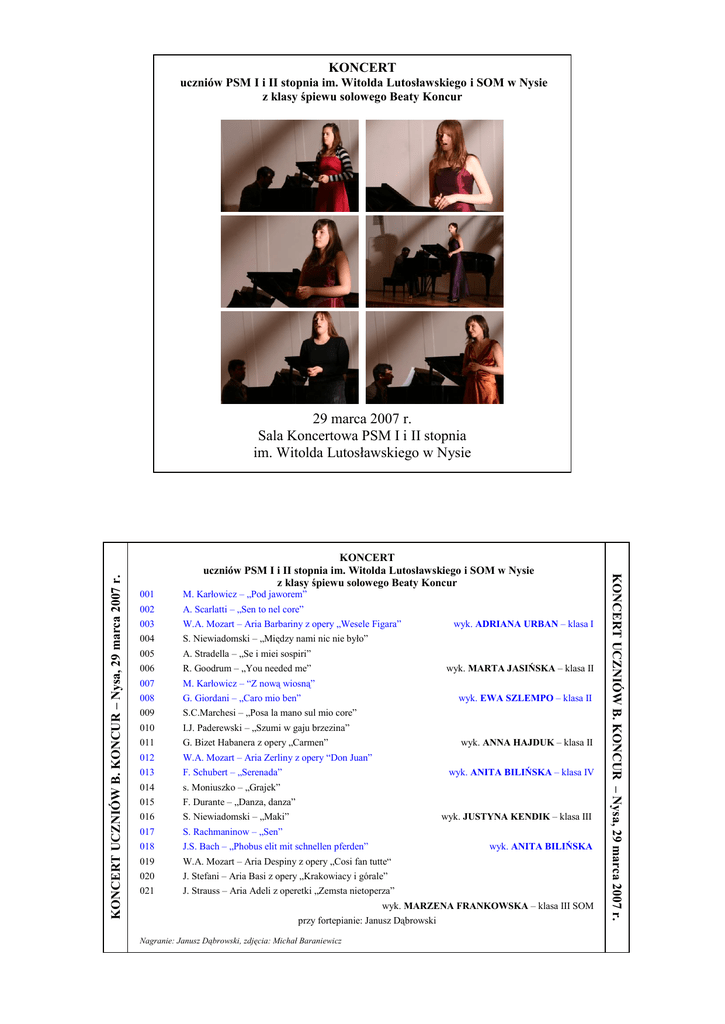 KONCERT
uczniów PSM I i II stopnia im. Witolda Lutosławskiego i SOM w Nysie
z klasy śpiewu solowego Beaty Koncur

29 marca 2007 r.
Sala Koncertowa PSM I i II stopnia
im. Witolda Lutosławskiego w Nysie

KONCERT UCZNIÓW B. KONCUR – Nysa, 29 marca 2007 r.

KONCERT
uczniów PSM I i II stopnia im. Witolda Lutosławskiego i SOM w Nysie
z klasy śpiewu solowego Beaty Koncur

001 M. Karłowicz – „Pod jaworem"
002 A. Scarlatti – „Sen to nel core"
003 W.A. Mozart – Aria Barbariny z opery „Wesele Figara" wyk. ADRIANA URBAN – klasa I
004 S. Niewiadomski – „Między nami nic nie było"
005 A. Stradella – „Se i miei sospiri"
006 R. Goodrum – „You needed me" wyk. MARTA JASIŃSKA – klasa II
007 M. Karłowicz – "Z nową wiosną"
008 G. Giordani – „Caro mio ben" wyk. EWA SZLEMPO – klasa II
009 S.C.Marchesi – „Posa la mano sul mio core"
010 I.J. Paderewski – „Szumi w gaju brzezina"
011 G. Bizet Habanera z opery „Carmen" wyk. ANNA HAJDUK – klasa II
012 W.A. Mozart – Aria Zerliny z opery "Don Juan"
013 F. Schubert – „Serenada" wyk. ANITA BILIŃSKA – klasa IV
014 s. Moniuszko – „Grajek"
015 F. Durante – „Danza, danza"
016 S. Niewiadomski – „Maki" wyk. JUSTYNA KENDIK – klasa III
017 S. Rachmaninow – „Sen"
018 J.S. Bach – „Phobus elit mit schnellen pferden" wyk. ANITA BILIŃSKA
019 W.A. Mozart – Aria Despiny z opery „Cosi fan tutte"
020 J. Stefani – Aria Basi z opery „Krakowiacy i górale"
021 J. Strauss – Aria Adeli z operetki „Zemsta nietoperza"
wyk. MARZENA FRANKOWSKA – klasa III SOM
przy fortepianie: Janusz Dąbrowski

Nagranie: Janusz Dąbrowski, zdjęcia: Michał Baraniewicz

KONCERT UCZNIÓW B. KONCUR – Nysa, 29 marca 2007 r.