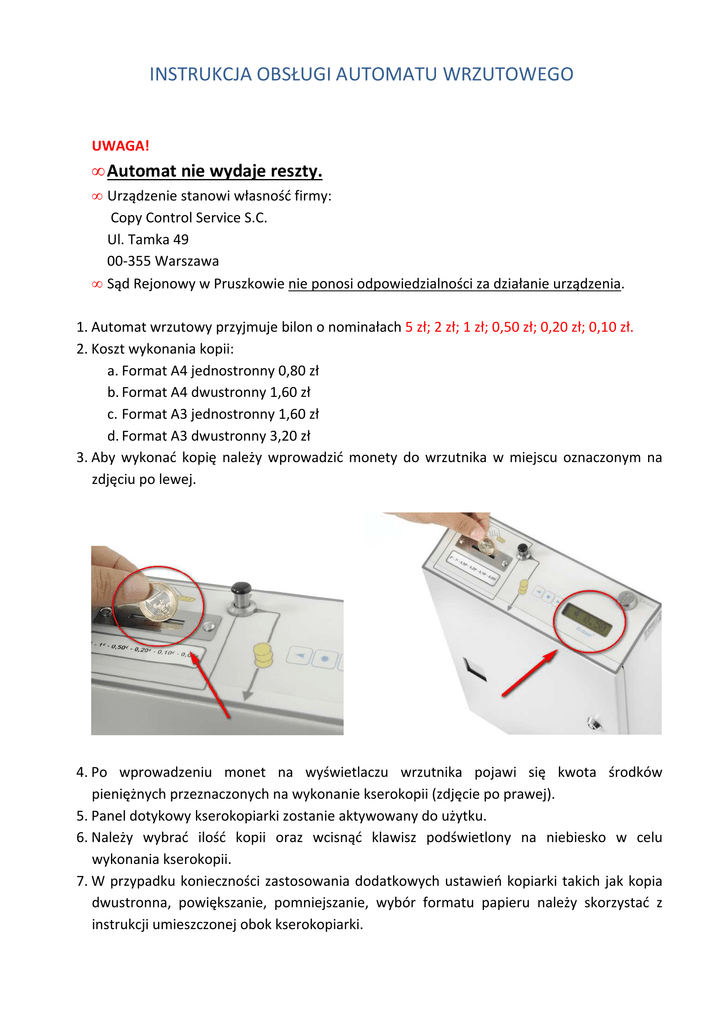 INSTRUKCJA OBSŁUGI AUTOMATU WRZUTOWEGO

UWAGA!

∞ Automat nie wydaje reszty.

∞ Urządzenie stanowi własność firmy:
Copy Control Service S.C.
Ul. Tamka 49
00-355 Warszawa

∞ Sąd Rejonowy w Pruszkowie nie ponosi odpowiedzialności za działanie urządzenia.

1. Automat wrzutowy przyjmuje bilon o nominałach 5 zł; 2 zł; 1 zł; 0,50 zł; 0,20 zł; 0,10 zł.
2. Koszt wykonania kopii:
a. Format A4 jednostronny 0,80 zł
b. Format A4 dwustronny 1,60 zł
c. Format A3 jednostronny 1,60 zł
d. Format A3 dwustronny 3,20 zł
3. Aby wykonać kopię należy wprowadzić monety do wrzutnika w miejscu oznaczonym na zdjęciu po lewej.

4. Po wprowadzeniu monet na wyświetlaczu wrzutnika pojawi się kwota środków pieniężnych przeznaczonych na wykonanie kserokopii (zdjęcie po prawej).
5. Panel dotykowy kserokopiarki zostanie aktywowany do użytku.
6. Należy wybrać ilość kopii oraz wcisnąć klawisz podświetlony na niebiesko w celu wykonania kserokopii.
7. W przypadku konieczności zastosowania dodatkowych ustawień kopiarki takich jak kopia dwustronna, powiększanie, pomniejszanie, wybór formatu papieru należy skorzystać z instrukcji umieszczonej obok kserokopiarki.