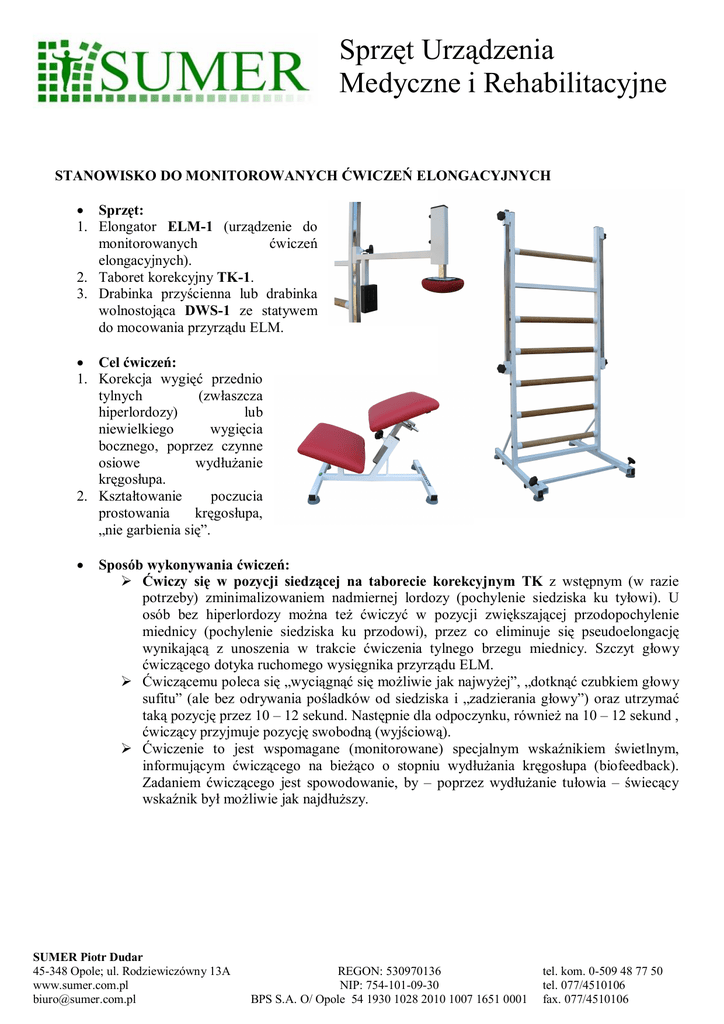 SUMER

Sprzęt Urządzenia
Medyczne i Rehabilitacyjne

STANOWISKO DO MONITOROWANYCH ĆWICZEŃ ELONGACYJNYCH

• Sprzęt:
1. Elongator ELM-1 (urządzenie do monitorowanych ćwiczeń elongacyjnych).
2. Taboret korekcyjny TK-1.
3. Drabinka przyścienna lub drabinka wolnostojąca DWS-1 ze statywem do mocowania przyrządu ELM.

• Cel ćwiczeń:
1. Korekcja wygięć przednio tylnych (zwłaszcza hiperlordozy) lub niewielkiego wygięcia bocznego, poprzez czynne osiowe wydłużanie kręgosłupa.
2. Kształtowanie poczucia prostowania kręgosłupa, „nie garbienia się”.

• Sposób wykonywania ćwiczeń:
➢ Ćwiczy się w pozycji siedzącej na taborecie korekcyjnym TK z wstępnym (w razie potrzeby) zminimalizowaniem nadmiernej lordozy (pochylenie siedziska ku tyłowi). U osób bez hiperlordozy można też ćwiczyć w pozycji zwiększającej przodopochylenie miednicy (pochylenie siedziska ku przodowi), przez co eliminuje się pseudoelongację wynikającą z unoszenia w trakcie ćwiczenia tylnego brzegu miednicy. Szczyt głowy ćwiczącego dotyka ruchomego wysięgnika przyrządu ELM.
➢ Ćwiczącemu poleca się „wyciągnąć się możliwie jak najwyżej”, „dotknąć czubkiem głowy sufitu” (ale bez odrywania pośladków od siedziska i „zadzierania głowy”) oraz utrzymać taką pozycję przez 10 – 12 sekund. Następnie dla odpoczynku, również na 10 – 12 sekund , ćwiczący przyjmuje pozycję swobodną (wyjściową).
➢ Ćwiczenie to jest wspomagane (monitorowane) specjalnym wskaźnikiem świetlnym, informującym ćwiczącego na bieżąco o stopniu wydłużania kręgosłupa (biofeedback). Zadaniem ćwiczącego jest spowodowanie, by – poprzez wydłużanie tułowia – świecący wskaźnik był możliwie jak najdłuższy.

SUMER Piotr Dudar
45-348 Opole; ul. Rodziewiczówny 13A
www.sumer.com.pl
biuro@sumer.com.pl

REGON: 530970136
NIP: 754-101-09-30
BPS S.A. O/ Opole 54 1930 1028 2010 1007 1651 0001

tel. kom. 0-509 48 77 50
tel. 077/4510106
fax. 077/4510106