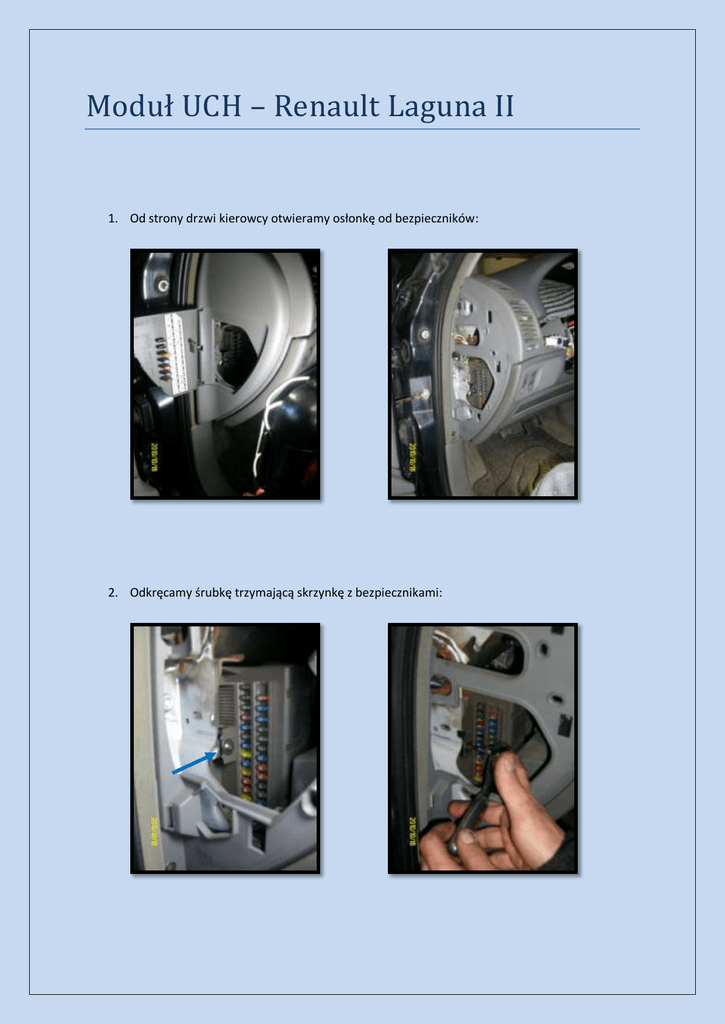 Moduł UCH – Renault Laguna II

1. Od strony drzwi kierowcy otwieramy osłonkę od bezpieczników:

2010/10/18

2010/10/18

2. Odkręcamy śrubkę trzymającą skrzynkę z bezpiecznikami:

2010/10/18

2010/10/18