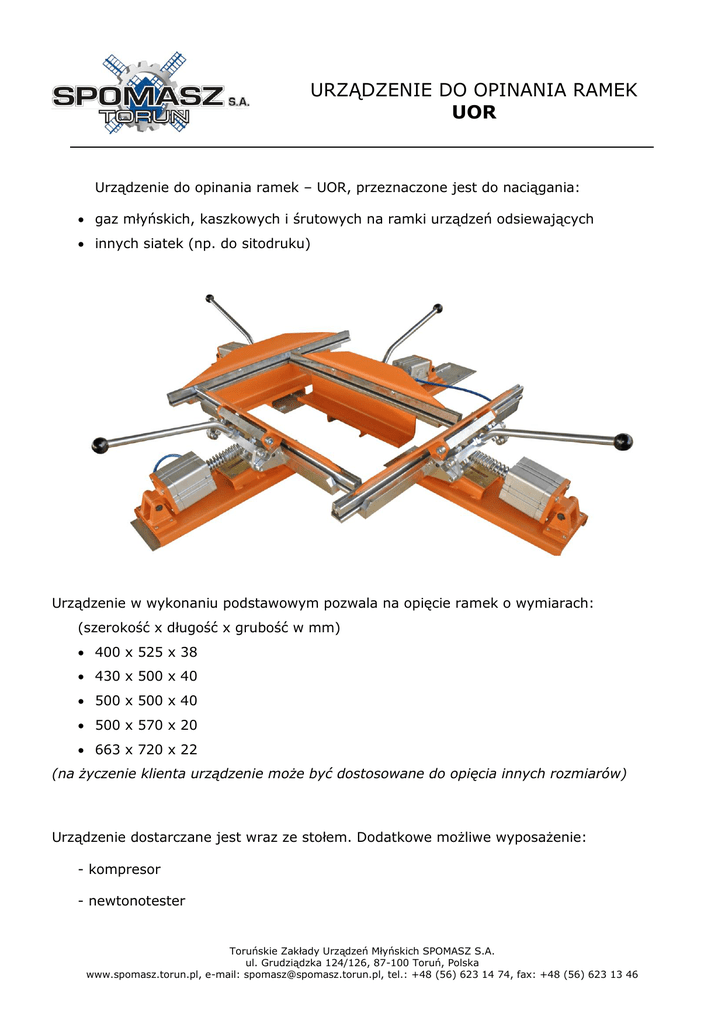 SPOMASZ S.A.
TORUŃ

URZĄDZENIE DO OPINANIA RAMEK
UOR

Urządzenie do opinania ramek – UOR, przeznaczone jest do naciągania:

• gaz młyńskich, kaszkowych i śrutowych na ramki urządzeń odsiewających
• innych siatek (np. do sitodruku)

Urządzenie w wykonaniu podstawowym pozwala na opięcie ramek o wymiarach:
(szerokość x długość x grubość w mm)

• 400 x 525 x 38
• 430 x 500 x 40
• 500 x 500 x 40
• 500 x 570 x 20
• 663 x 720 x 22

(na życzenie klienta urządzenie może być dostosowane do opięcia innych rozmiarów)

Urządzenie dostarczane jest wraz ze stołem. Dodatkowe możliwe wyposażenie:

- kompresor
- newtonotester

Toruńskie Zakłady Urządzeń Młyńskich SPOMASZ S.A.
ul. Grudziądzka 124/126, 87-100 Toruń, Polska
www.spomasz.torun.pl, e-mail: spomasz@spomasz.torun.pl, tel.: +48 (56) 623 14 74, fax: +48 (56) 623 13 46